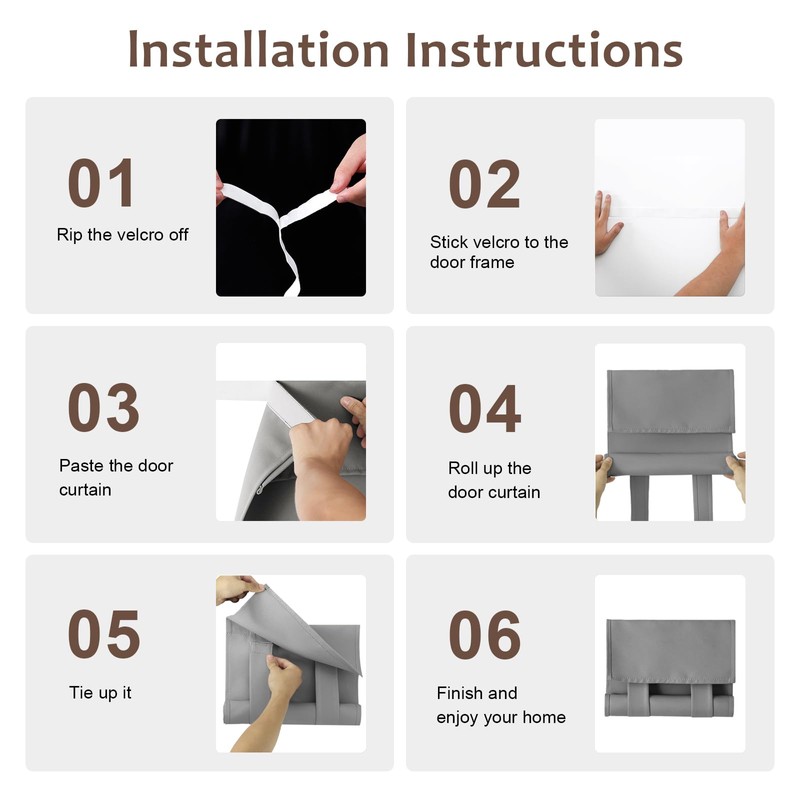 Installation Instructions

01
Rip the velcro off

02
Stick velcro to the door frame

03
Paste the door curtain

04
Roll up the door curtain

05
Tie up it

06
Finish and enjoy your home