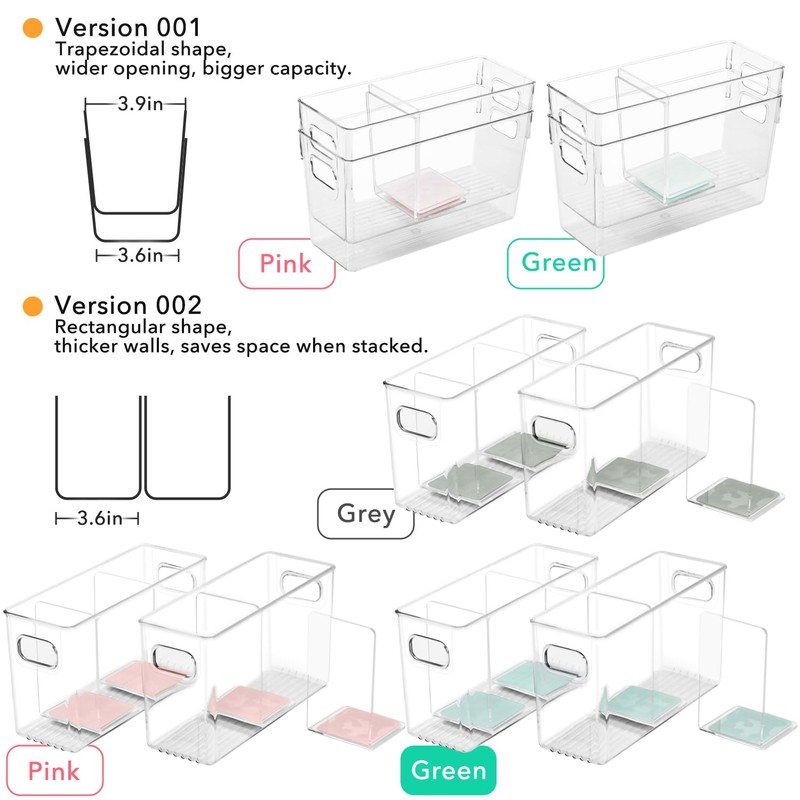 Version 001
Trapezoidal shape, wider opening, bigger capacity.

3.9in
3.6in

Pink
Green

Version 002
Rectangular shape, thicker walls, saves space when stacked.

3.6in

Grey

Pink
Green