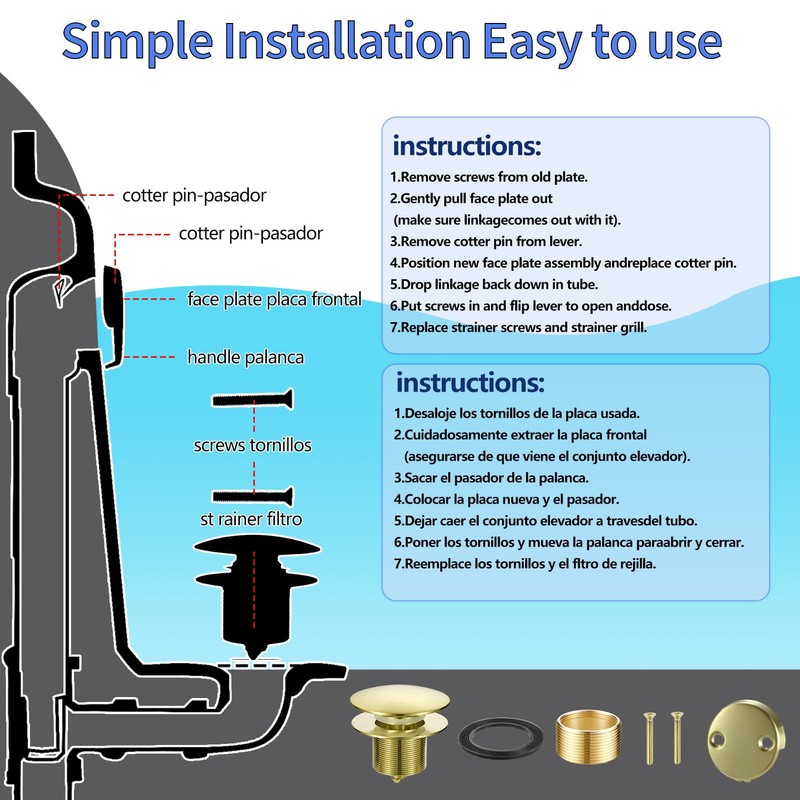 Simple Installation Easy to use

cotter pin-pasador

cotter pin-pasador

face plate placa frontal

handle palanca

screws tornillos

st rainer filtro

instructions:

1.Remove screws from old plate.
2.Gently pull face plate out
(make sure linkagecomes out with it).
3.Remove cotter pin from lever.
4.Position new face plate assembly andreplace cotter pin.
5.Drop linkage back down in tube.
6.Put screws in and flip lever to open anddose.
7.Replace strainer screws and strainer grill.

instructions:

1.Desaloje los tornillos de la placa usada.
2.Cuidadosamente extraer la placa frontal
(asegurarse de que viene el conjunto elevador).
3.Sacar el pasador de la palanca.
4.Colocar la placa nueva y el pasador.
5.Dejar caer el conjunto elevador a travesdel tubo.
6.Poner los tornillos y mueva la palanca paraabrir y cerrar.
7.Reemplace los tornillos y el fltro de rejilla.