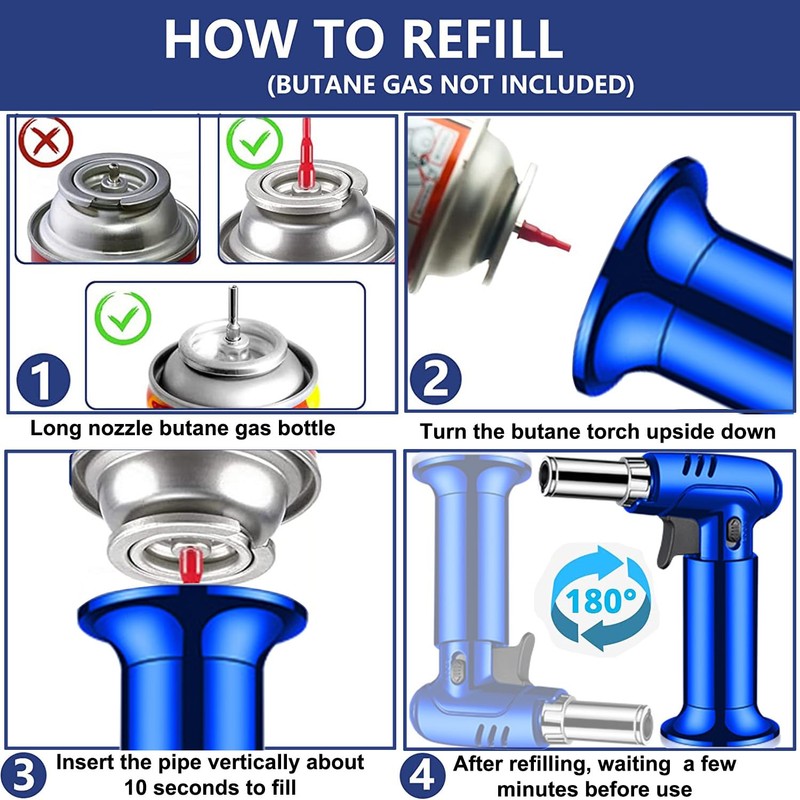 HOW TO REFILL
(BUTANE GAS NOT INCLUDED)

1
Long nozzle butane gas bottle

2
Turn the butane torch upside down

3
Insert the pipe vertically about 10 seconds to fill

180°

4
After refilling, waiting a few minutes before use