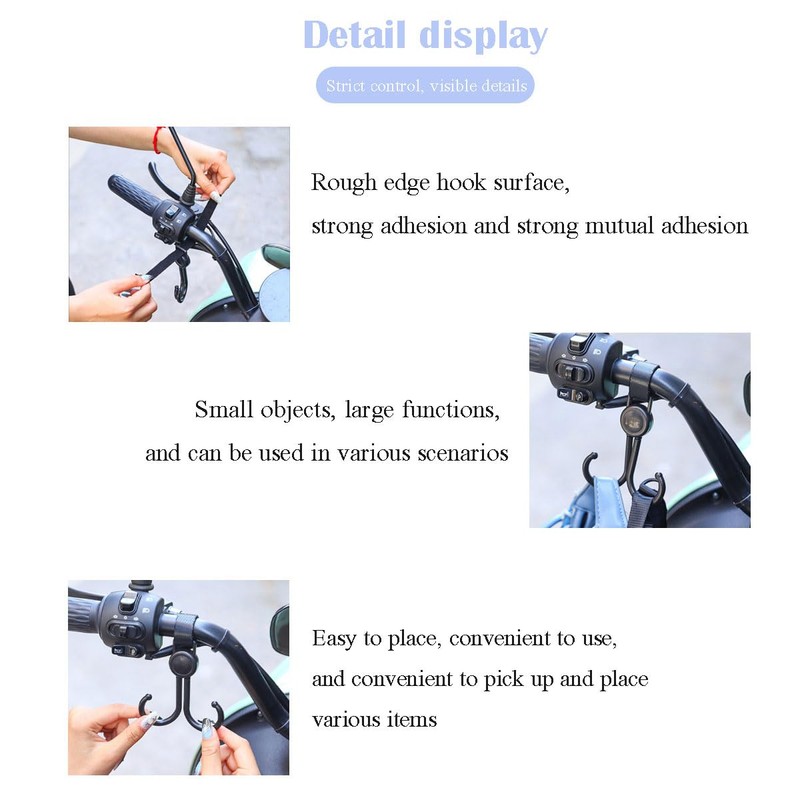 Detail display

Strict control, visible details

Rough edge hook surface, strong adhesion and strong mutual adhesion

Small objects, large functions, and can be used in various scenarios

Easy to place, convenient to use, and convenient to pick up and place various items