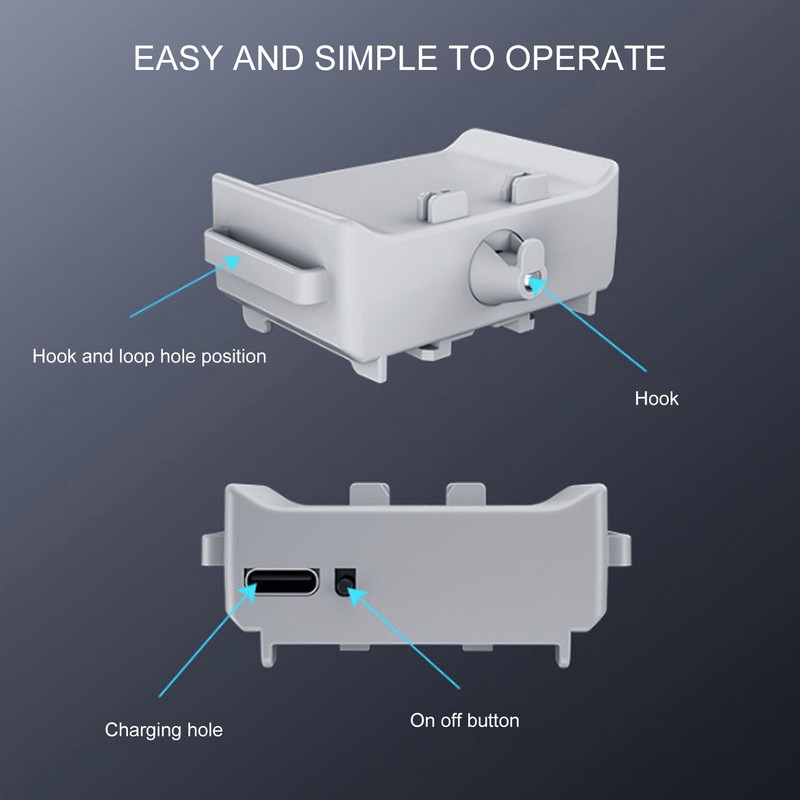 EASY AND SIMPLE TO OPERATE

Hook and loop hole position

Hook

Charging hole

On off button