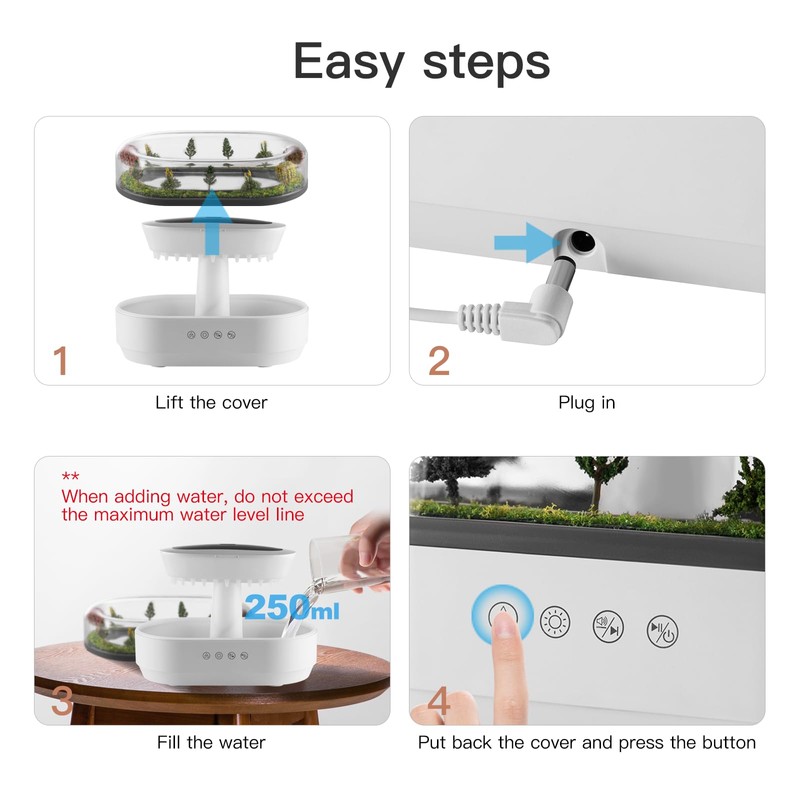 Easy steps

1

Lift the cover

2

Plug in

**
When adding water, do not exceed the maximum water level line

250ml

3

Fill the water

4

Put back the cover and press the button