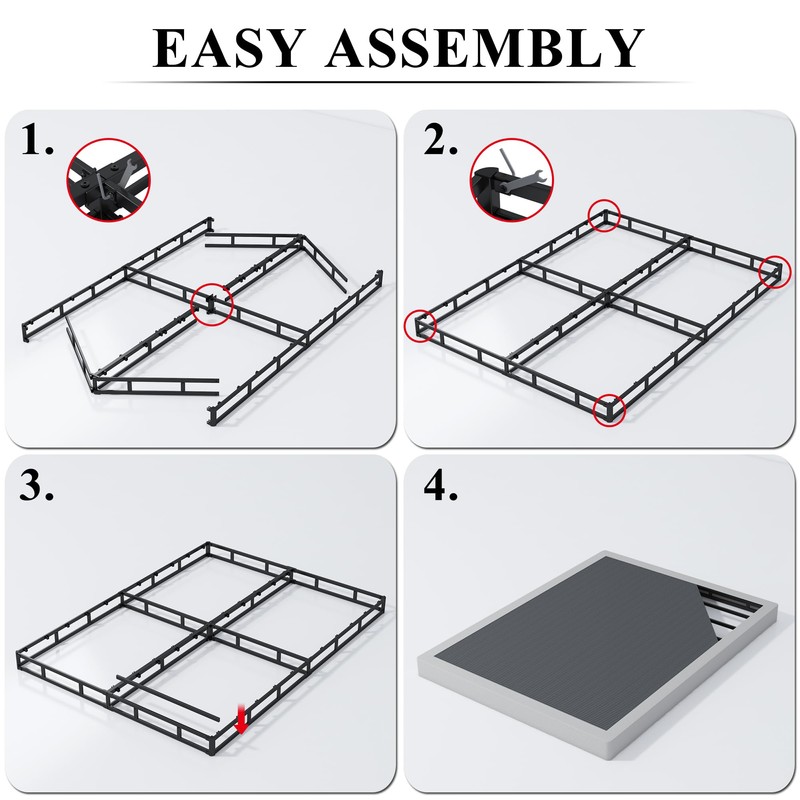 EASY ASSEMBLY

1.

2.

3.

4.