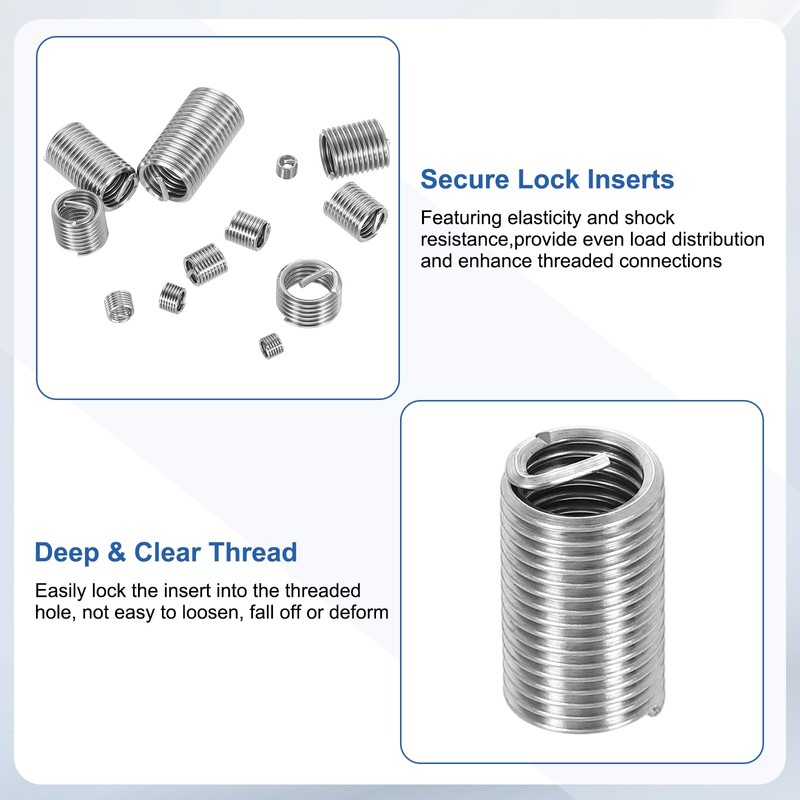 Secure Lock Inserts

Featuring elasticity and shock resistance,provide even load distribution and enhance threaded connections

Deep & Clear Thread

Easily lock the insert into the threaded hole, not easy to loosen, fall off or deform