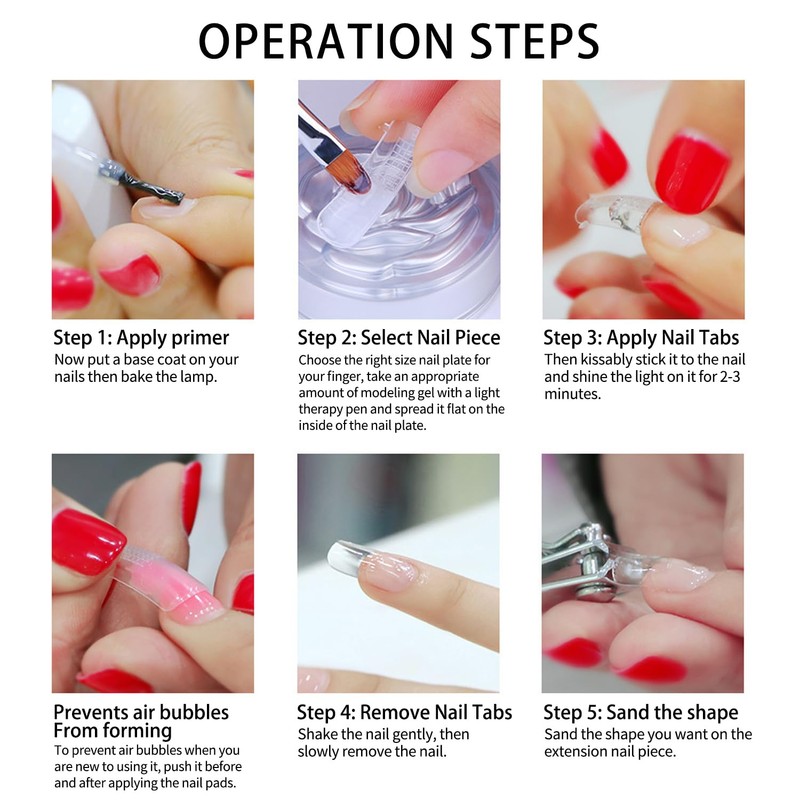 OPERATION STEPS

Step 1: Apply primer
Now put a base coat on your nails then bake the lamp.

Step 2: Select Nail Piece
Choose the right size nail plate for your finger, take an appropriate amount of modeling gel with a light therapy pen and spread it flat on the inside of the nail plate.

Step 3: Apply Nail Tabs
Then kissably stick it to the nail and shine the light on it for 2-3 minutes.

Prevents air bubbles From forming
To prevent air bubbles when you are new to using it, push it before and after applying the nail pads.

Step 4: Remove Nail Tabs
Shake the nail gently, then slowly remove the nail.

Step 5: Sand the shape
Sand the shape you want on the extension nail piece.