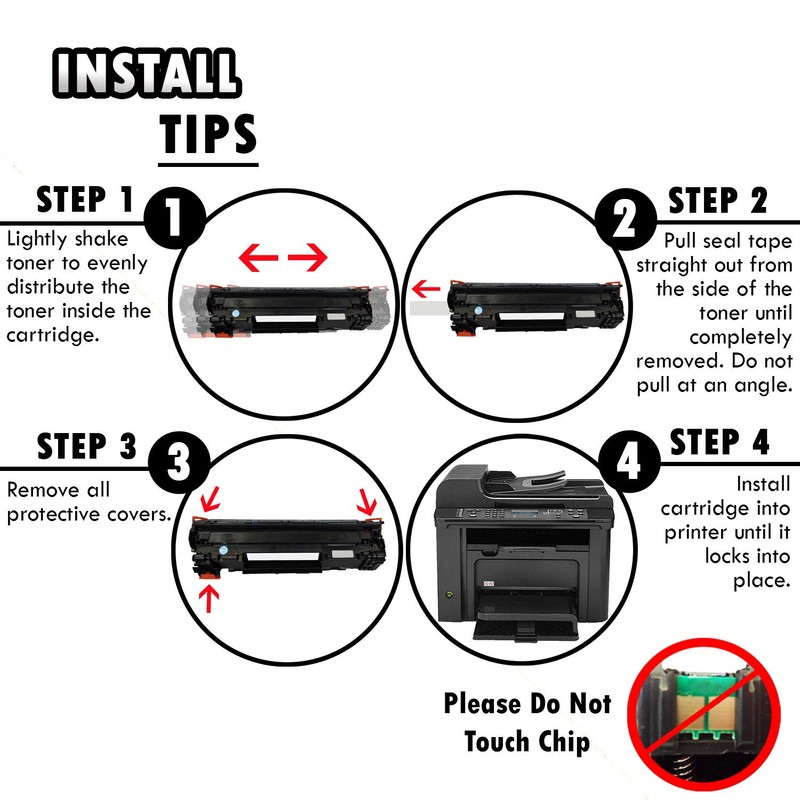 INSTALL
TIPS

STEP 1
1
Lightly shake toner to evenly distribute the toner inside the cartridge.

2
STEP 2
Pull seal tape straight out from the side of the toner until completely removed. Do not pull at an angle.

STEP 3
3
Remove all protective covers.

4
STEP 4
Install cartridge into printer until it locks into place.

Please Do Not Touch Chip