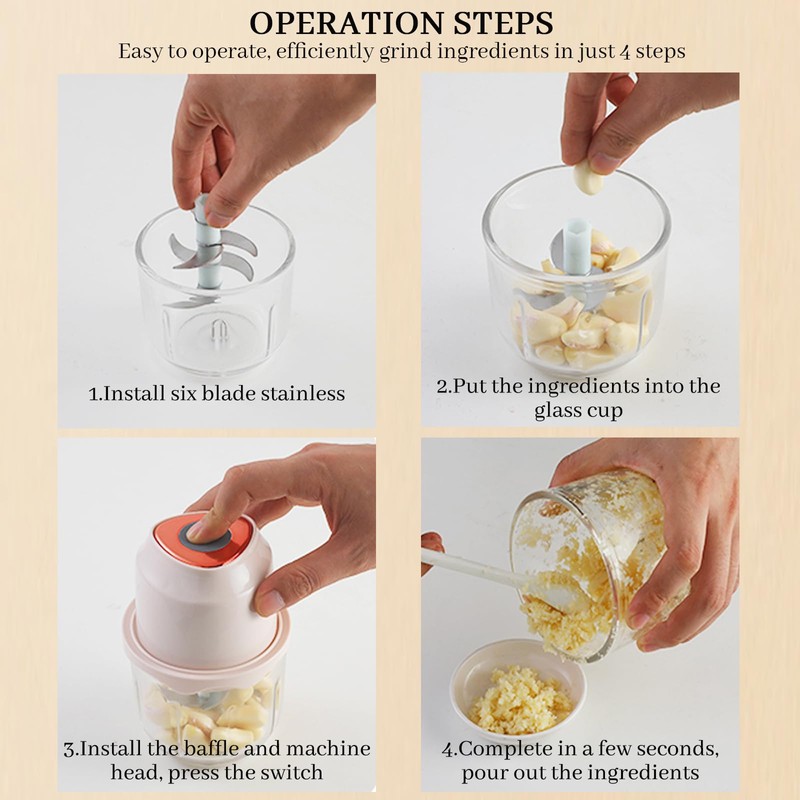 OPERATION STEPS
Easy to operate, efficiently grind ingredients in just 4 steps

1.Install six blade stainless

2.Put the ingredients into the glass cup

3.Install the baffle and machine head, press the switch

4.Complete in a few seconds, pour out the ingredients