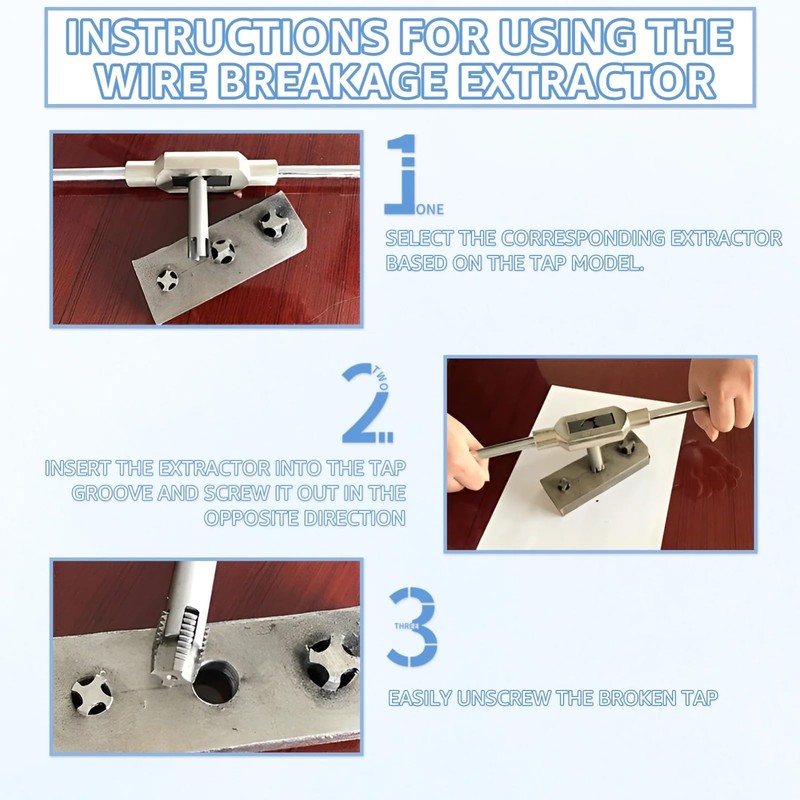 INSTRUCTIONS FOR USING THE WIRE BREAKAGE EXTRACTOR

1 ONE

SELECT THE CORRESPONDING EXTRACTOR BASED ON THE TAP MODEL.

2 TWO

INSERT THE EXTRACTOR INTO THE TAP GROOVE AND SCREW IT OUT IN THE OPPOSITE DIRECTION

3 THREE

EASILY UNSCREW THE BROKEN TAP