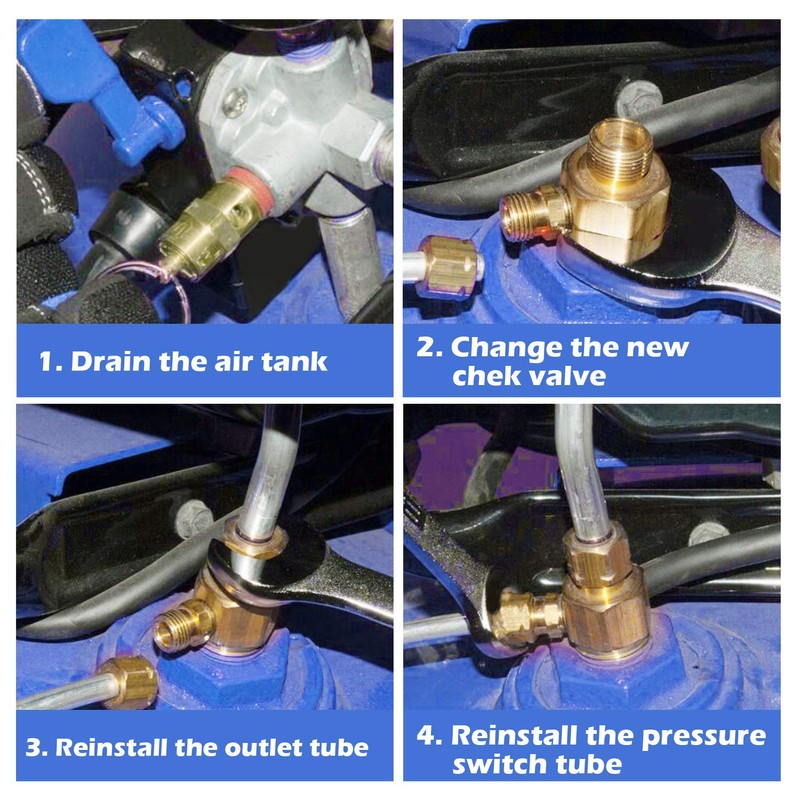 1. Drain the air tank

2. Change the new chek valve

3. Reinstall the outlet tube

4. Reinstall the pressure switch tube