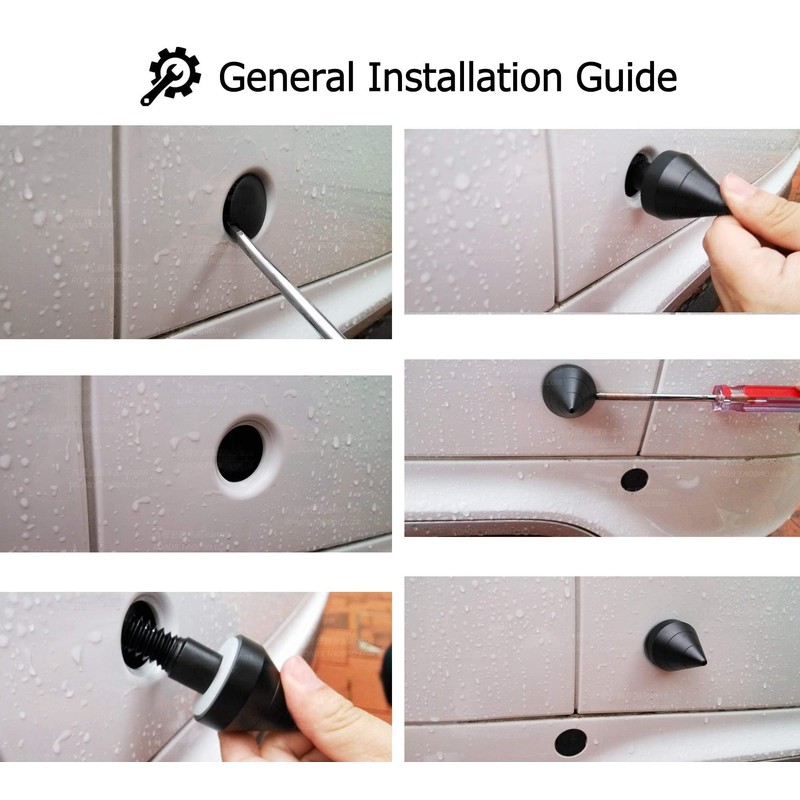 General Installation Guide