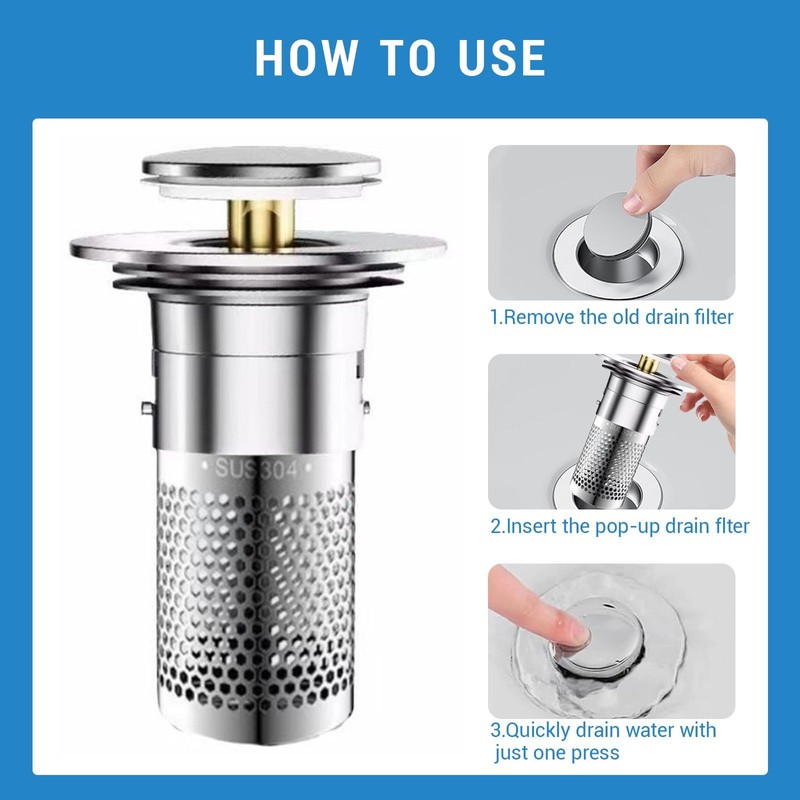 HOW TO USE

SUS304

1.Remove the old drain filter

2.Insert the pop-up drain flter

3.Quickly drain water with just one press