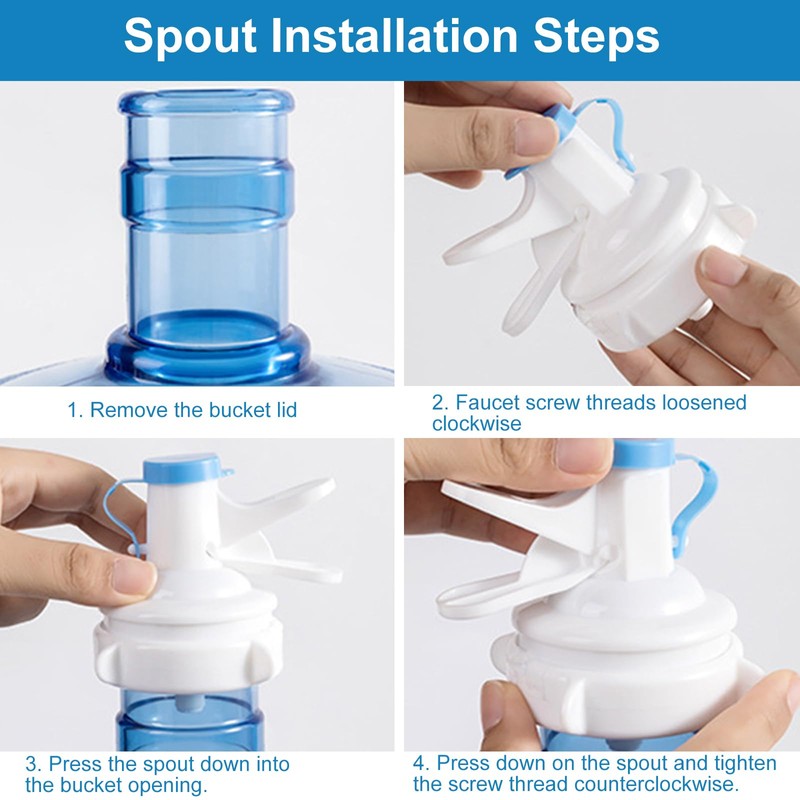 Spout Installation Steps

1. Remove the bucket lid

2. Faucet screw threads loosened clockwise

3. Press the spout down into the bucket opening.

4. Press down on the spout and tighten the screw thread counterclockwise.