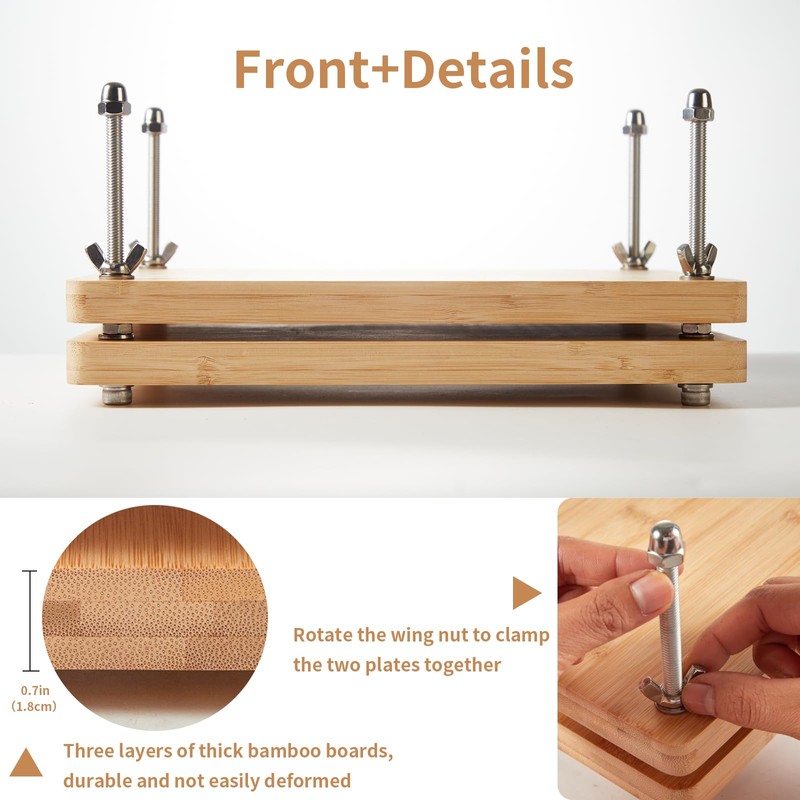 Front+Details

0.7in
(1.8cm)

Rotate the wing nut to clamp the two plates together

Three layers of thick bamboo boards, durable and not easily deformed