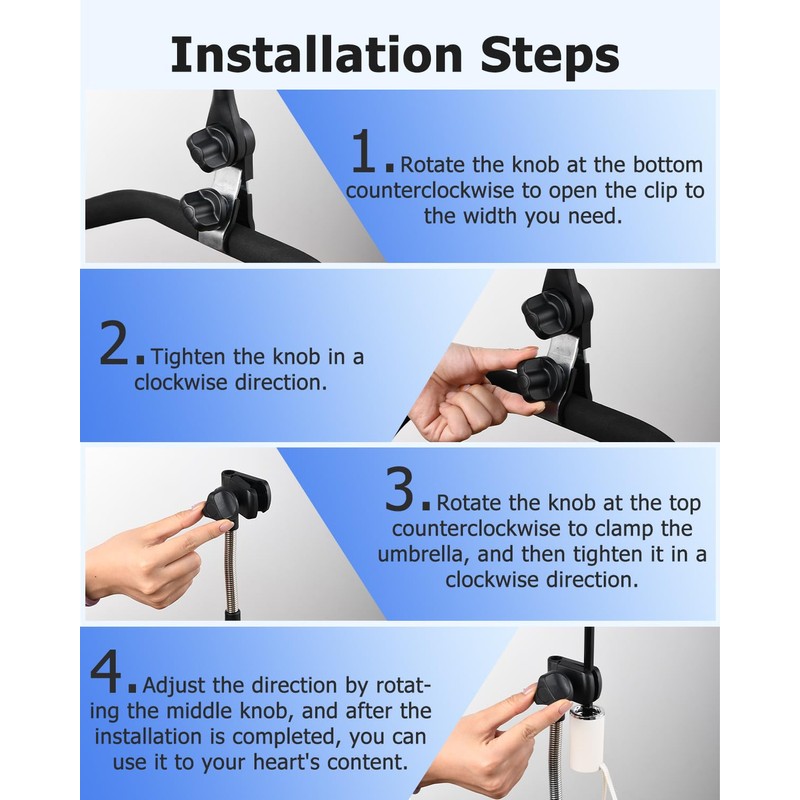 Installation Steps

1. Rotate the knob at the bottom counterclockwise to open the clip to the width you need.

2. Tighten the knob in a clockwise direction.

3. Rotate the knob at the top counterclockwise to clamp the umbrella, and then tighten it in a clockwise direction.

4. Adjust the direction by rotating the middle knob, and after the installation is completed, you can use it to your heart's content.