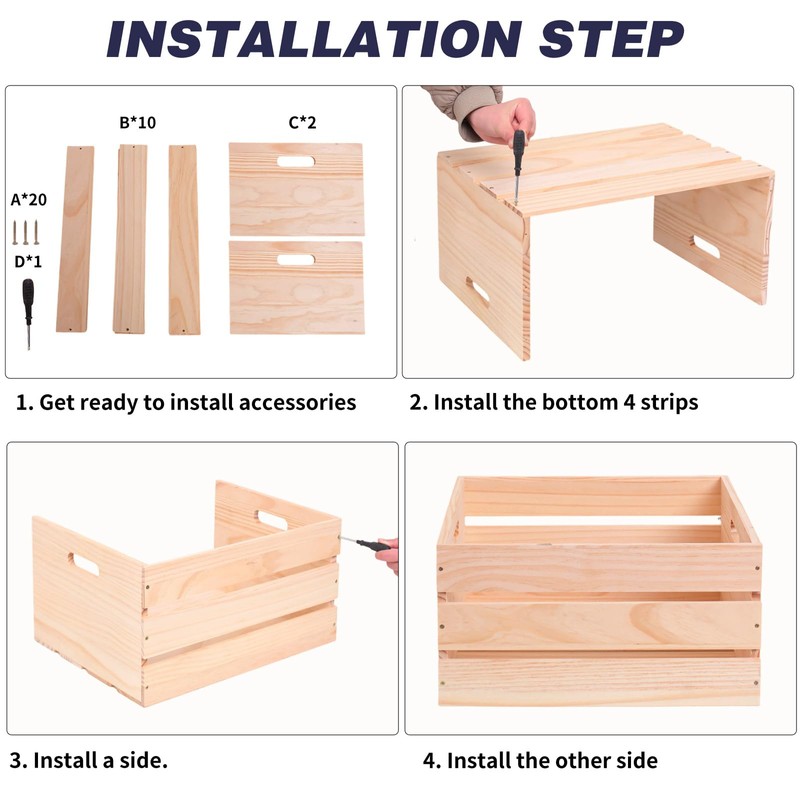 INSTALLATION STEP

B*10

C*2

A*20

D*1

1. Get ready to install accessories

2. Install the bottom 4 strips

3. Install a side.

4. Install the other side