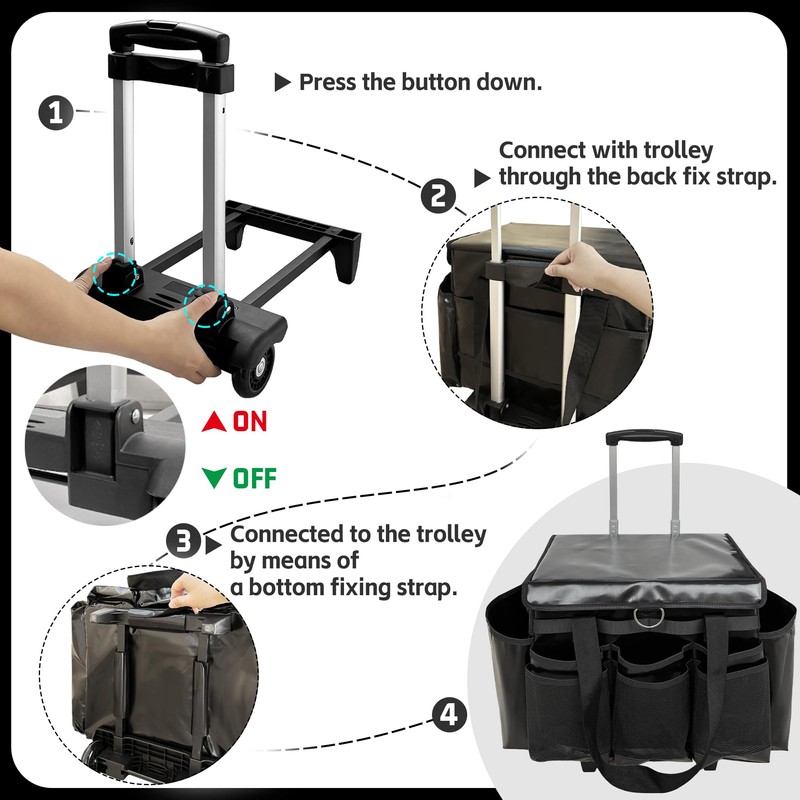 1

▶ Press the button down.

2

Connect with trolley
▶ through the back fix strap.

▲ ON

▼ OFF

3 ▶ Connected to the trolley by means of a bottom fixing strap.

4