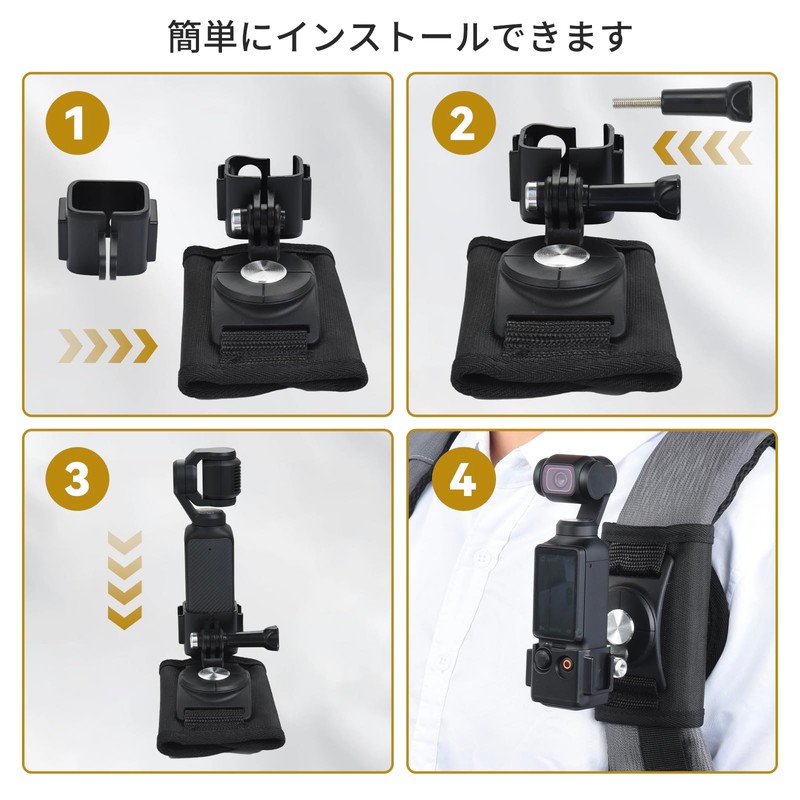 簡単にインストールできます

1

2

3

4