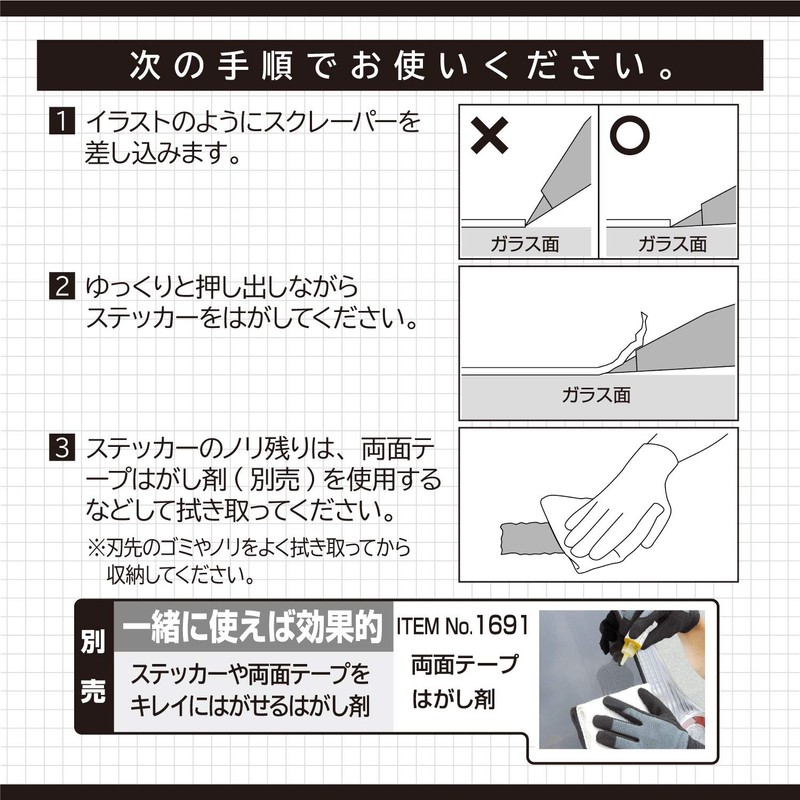 次の手順でお使いください。

1 イラストのようにスクレーパーを差し込みます。

×

ガラス面

○

ガラス面

2 ゆっくりと押し出しながらステッカーをはがしてください。

ガラス面

3 ステッカーのノリ残りは、両面テープはがし剤（別売）を使用するなどして拭き取ってください。

※刃先のゴミやノリをよく拭き取ってから収納してください。

別売

一緒に使えば効果的

ステッカーや両面テープをキレイにはがせるはがし剤

ITEM No.1691

両面テープはがし剤