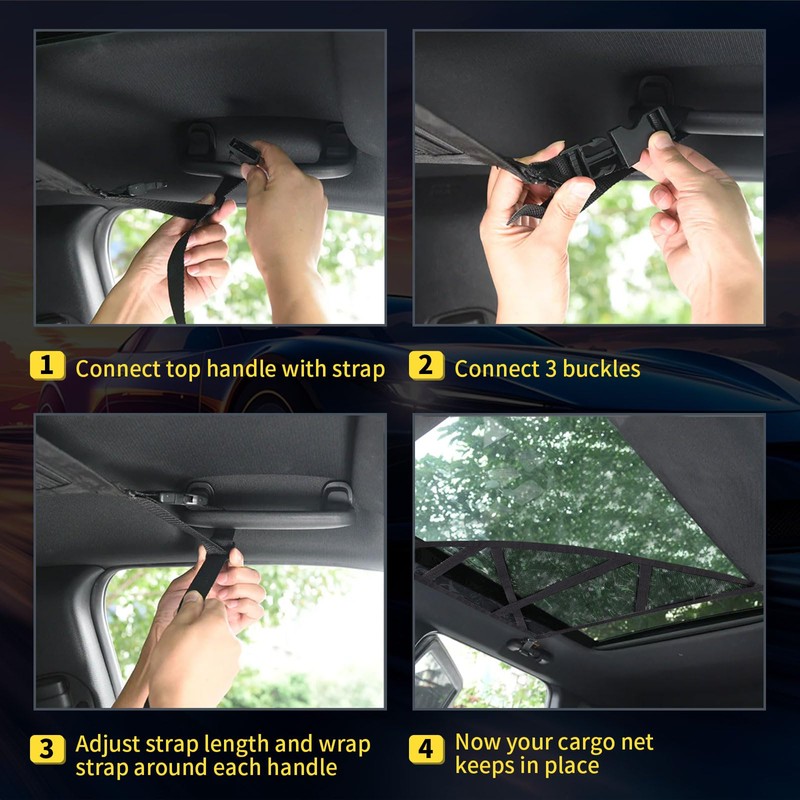 1 Connect top handle with strap

2 Connect 3 buckles

3 Adjust strap length and wrap strap around each handle

4 Now your cargo net keeps in place