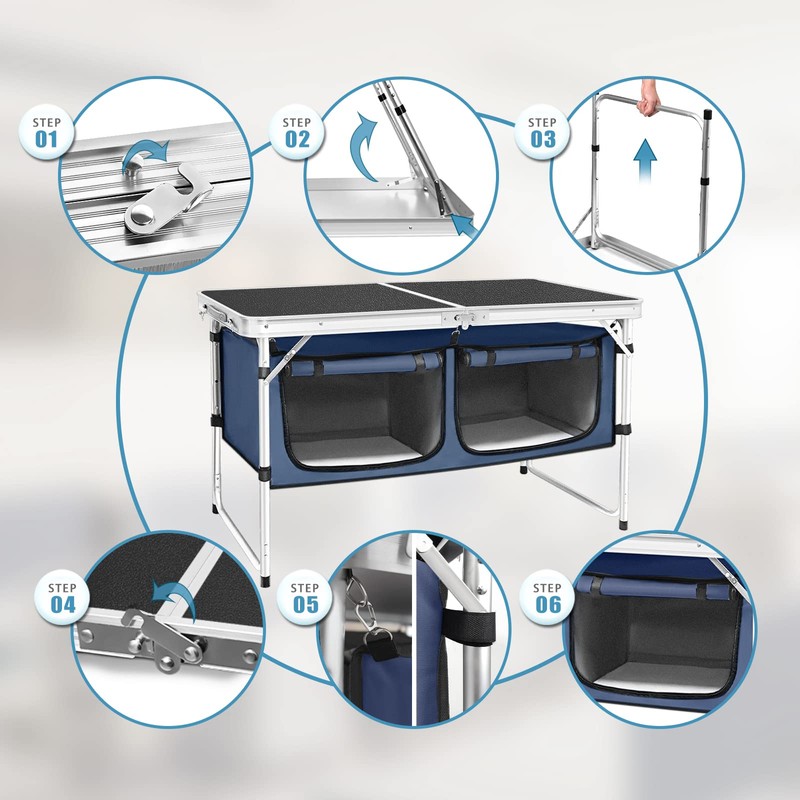 STEP 01

STEP 02

STEP 03

STEP 04

STEP 05

STEP 06