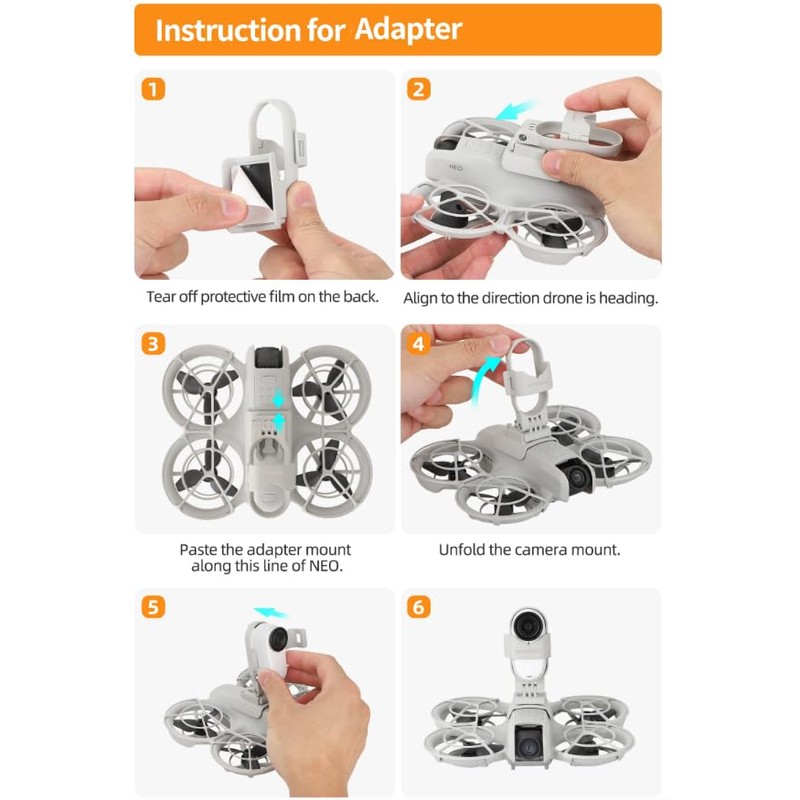 Instruction for Adapter

1

Tear off protective film on the back.

2

NEO

Align to the direction drone is heading.

3

Paste the adapter mount along this line of NEO.

4

Unfold the camera mount.

5

6