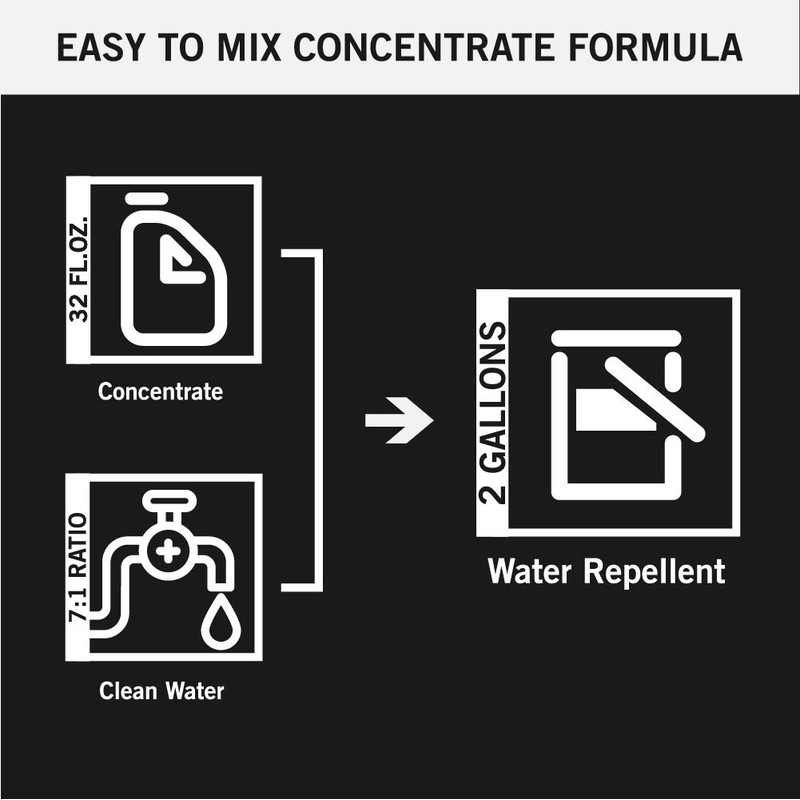 EASY TO MIX CONCENTRATE FORMULA

32 FL.OZ.

Concentrate

7:1 RATIO

Clean Water

2 GALLONS

Water Repellent