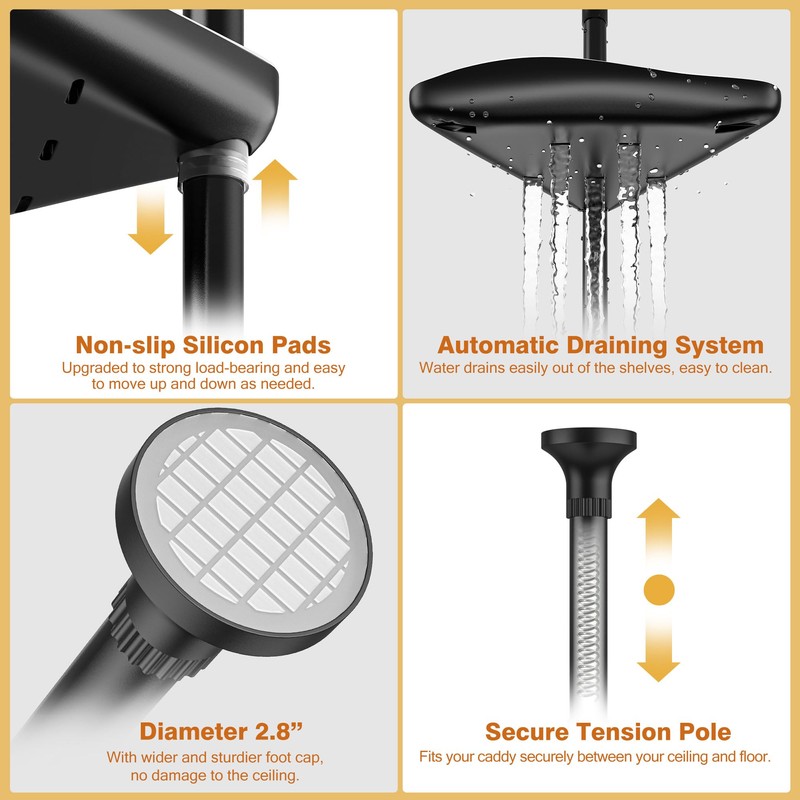 Non-slip Silicon Pads
Upgraded to strong load-bearing and easy to move up and down as needed.

Automatic Draining System
Water drains easily out of the shelves, easy to clean.

Diameter 2.8”
With wider and sturdier foot cap, no damage to the ceiling.

Secure Tension Pole
Fits your caddy securely between your ceiling and floor.