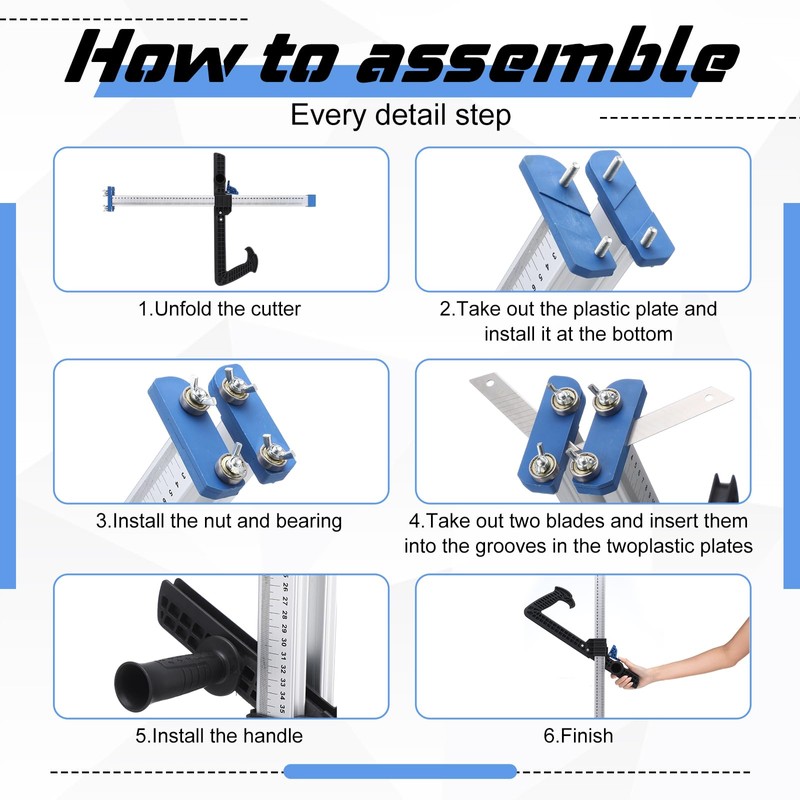 How to assemble

Every detail step

1.Unfold the cutter

2.Take out the plastic plate and install it at the bottom

3.Install the nut and bearing

4.Take out two blades and insert them into the grooves in the twoplastic plates

26 27 28 29 30 31 32 33 34 35

5.Install the handle

6.Finish