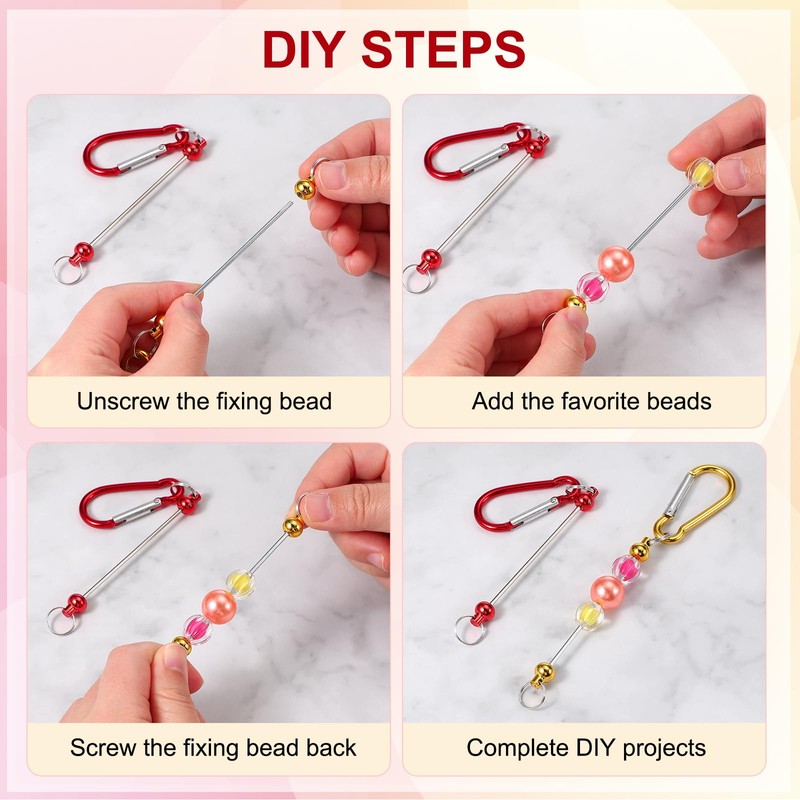 DIY STEPS

Unscrew the fixing bead

Add the favorite beads

Screw the fixing bead back

Complete DIY projects