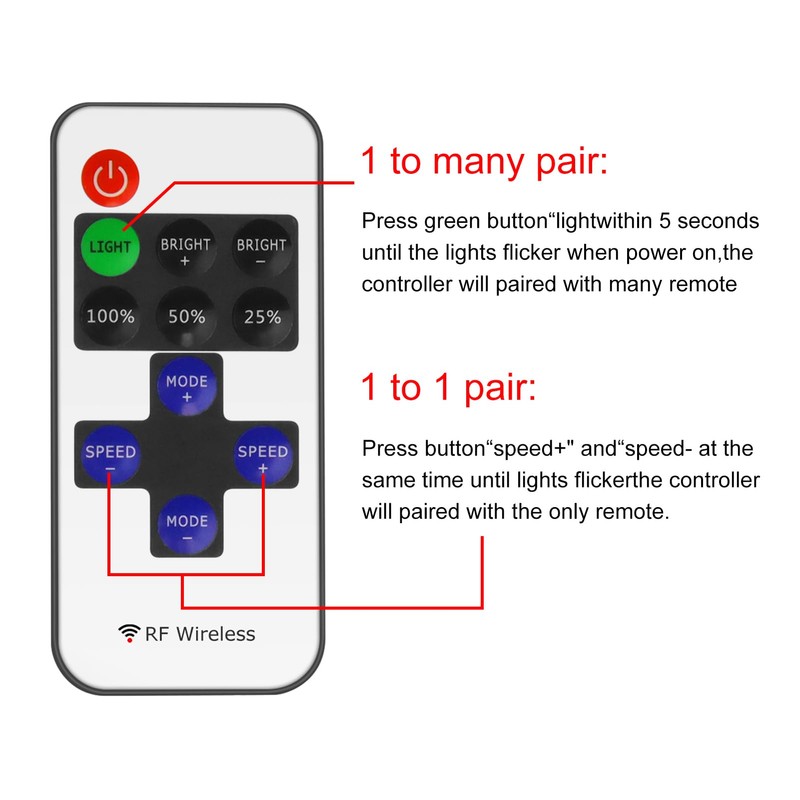 LIGHT

BRIGHT +

BRIGHT −

100%

50%

25%

MODE +

SPEED −

SPEED +

MODE −

RF Wireless

1 to many pair:

Press green button“lightwithin 5 seconds until the lights flicker when power on,the controller will paired with many remote

1 to 1 pair:

Press button“speed+" and“speed- at the same time until lights flickerthe controller will paired with the only remote.