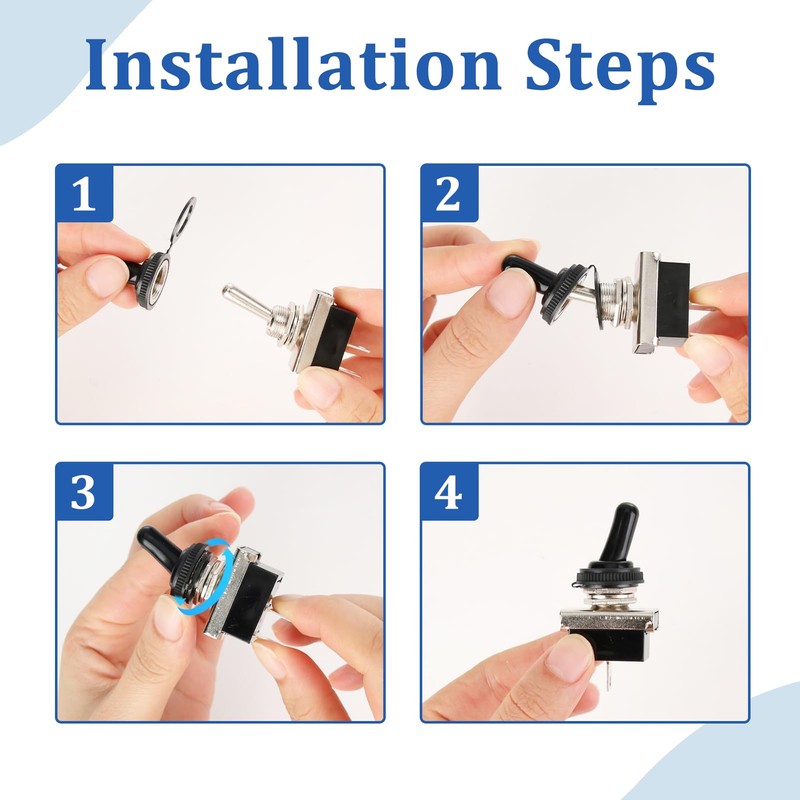 Installation Steps

1

2

3

4