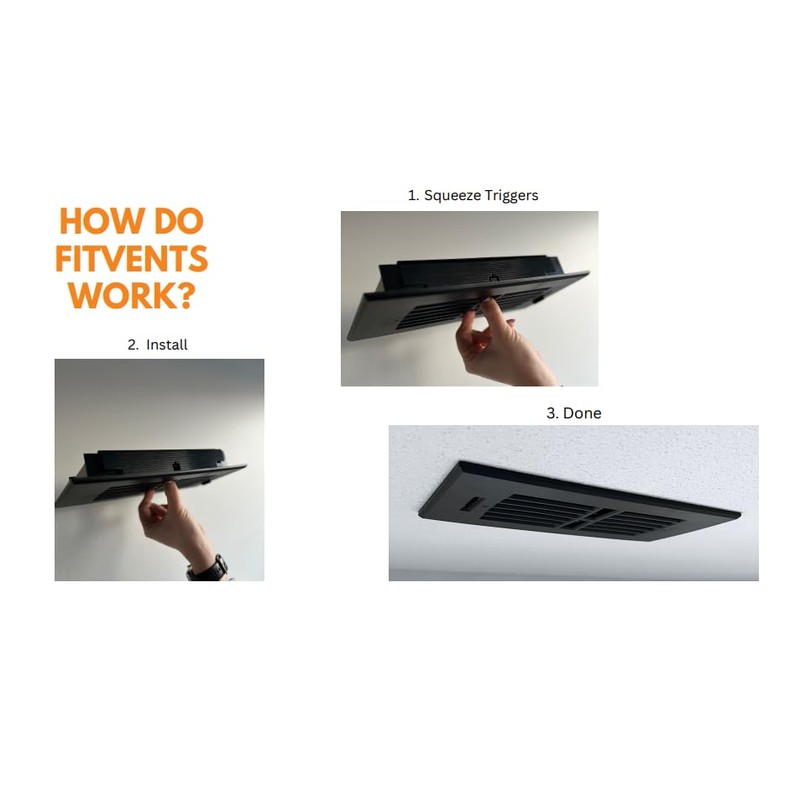 HOW DO FITVENTS WORK?

1. Squeeze Triggers

2. Install

3. Done