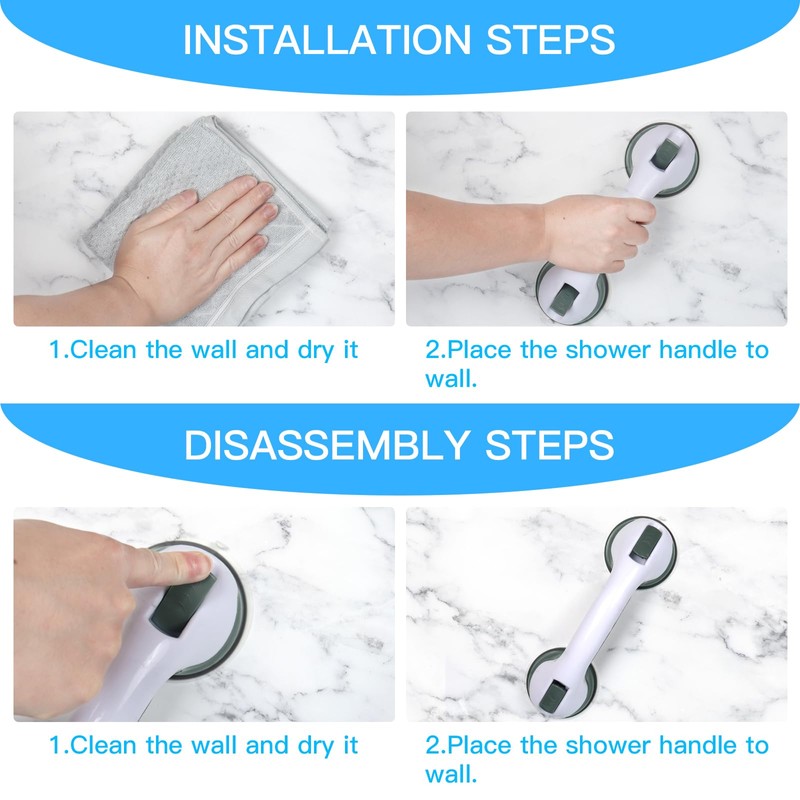 INSTALLATION STEPS

1.Clean the wall and dry it

2.Place the shower handle to wall.

DISASSEMBLY STEPS

1.Clean the wall and dry it

2.Place the shower handle to wall.