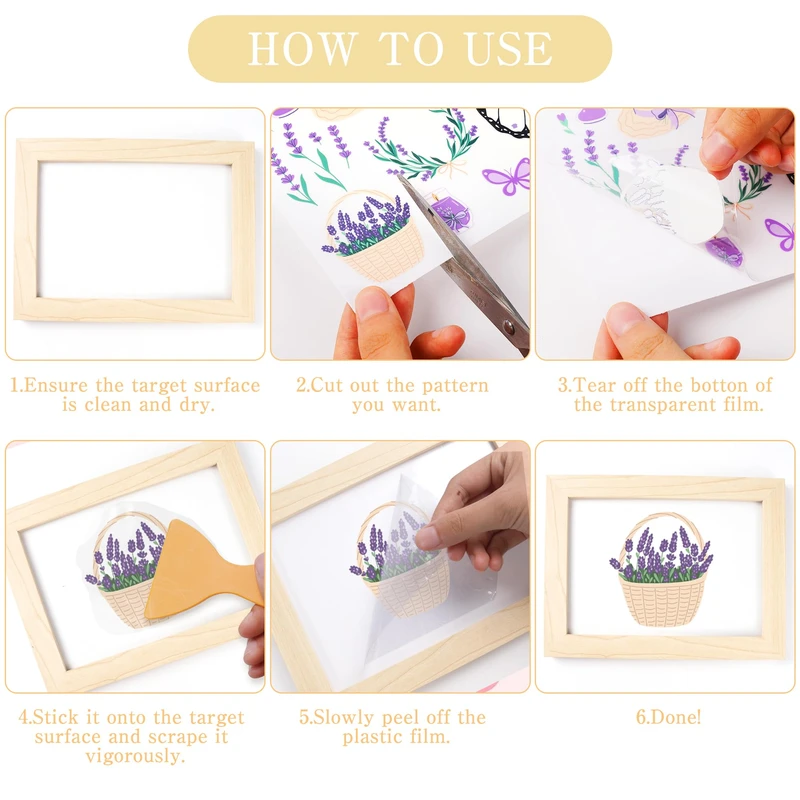 HOW TO USE

1.Ensure the target surface is clean and dry.

2.Cut out the pattern you want.

3.Tear off the botton of the transparent film.

4.Stick it onto the target surface and scrape it vigorously.

5.Slowly peel off the plastic film.

6.Done!