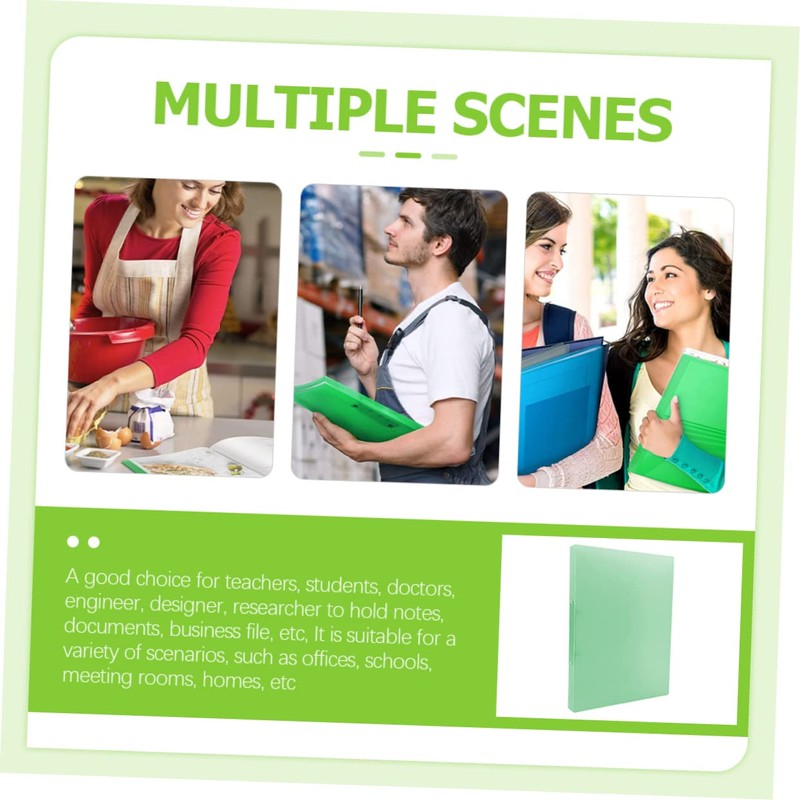 MULTIPLE SCENES

A good choice for teachers, students, doctors, engineer, designer, researcher to hold notes, documents, business file, etc, It is suitable for a variety of scenarios, such as offices, schools, meeting rooms, homes, etc