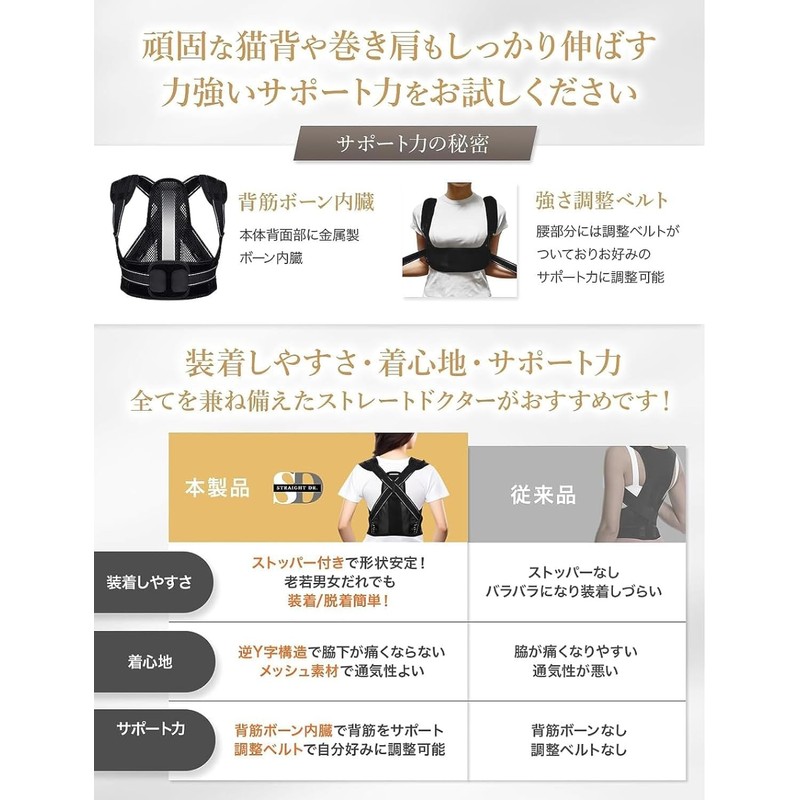 頑固な猫背や巻き肩もしっかり伸ばす
力強いサポート力をお試しください

サポート力の秘密

背筋ボーン内臓
本体背面部に金属製ボーン内臓

強さ調整ベルト
腰部分には調整ベルトがついておりお好みのサポート力に調整可能

装着しやすさ・着心地・サポート力
全てを兼ね備えたストレートドクターがおすすめです！

|  | 本製品 SD STRAIGHT DR. | 従来品 |
|---|---|---|
| 装着しやすさ | ストッパー付きで形状安定！ 老若男女だれでも 装着/脱着簡単！ | ストッパーなし バラバラになり装着しづらい |
| 着心地 | 逆Y字構造で脇下が痛くならない メッシュ素材で通気性よい | 脇が痛くなりやすい 通気性が悪い |
| サポート力 | 背筋ボーン内臓で背筋をサポート 調整ベルトで自分好みに調整可能 | 背筋ボーンなし 調整ベルトなし |