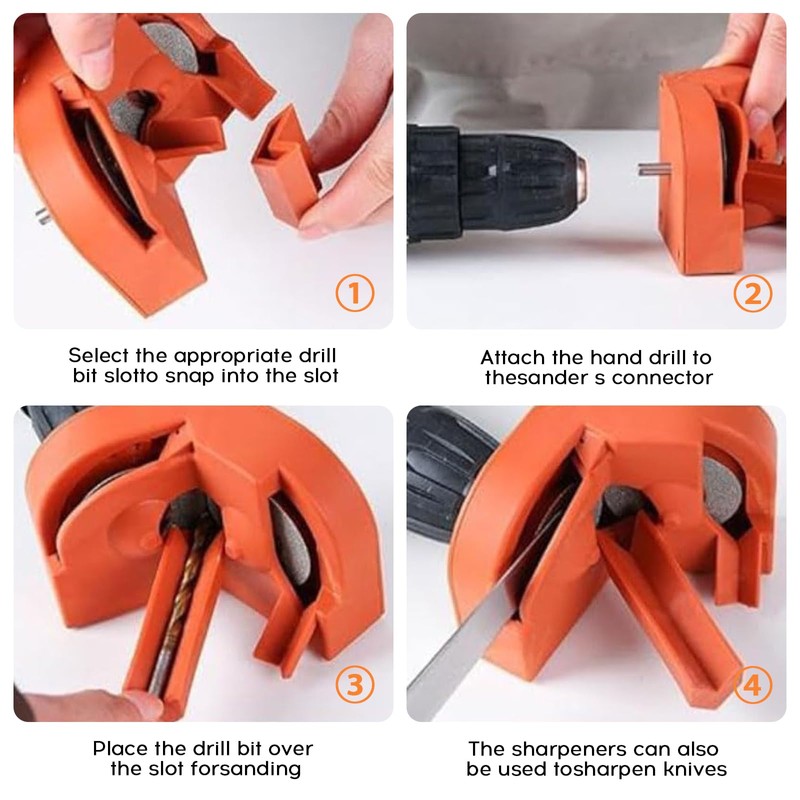 1

Select the appropriate drill bit slotto snap into the slot

2

Attach the hand drill to thesander s connector

3

Place the drill bit over the slot forsanding

4

The sharpeners can also be used tosharpen knives