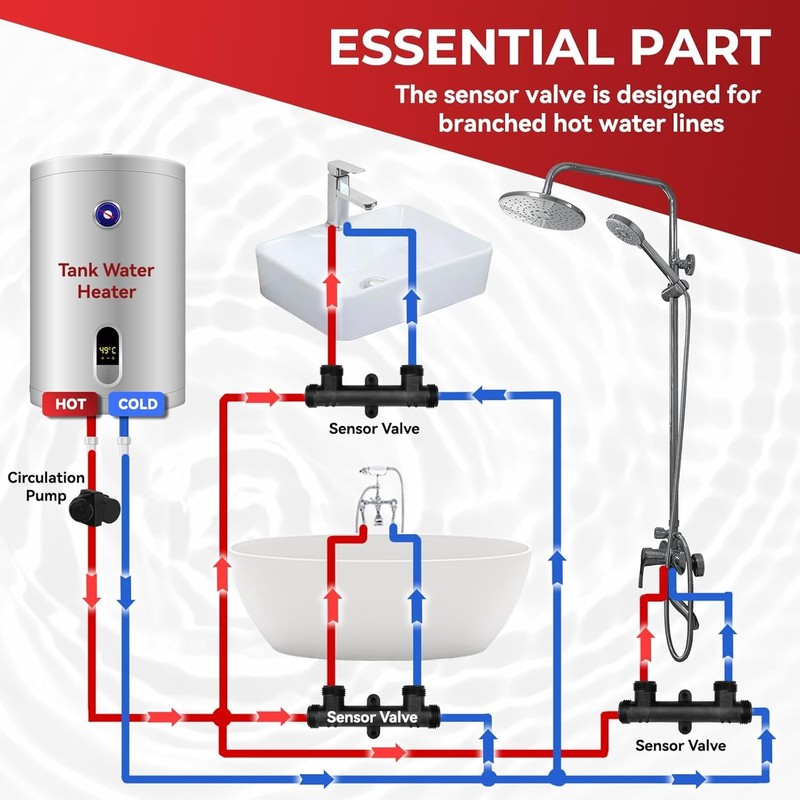 ESSENTIAL PART
The sensor valve is designed for branched hot water lines

Tank Water Heater

49°C

HOT
COLD

Circulation Pump

Sensor Valve

Sensor Valve

Sensor Valve