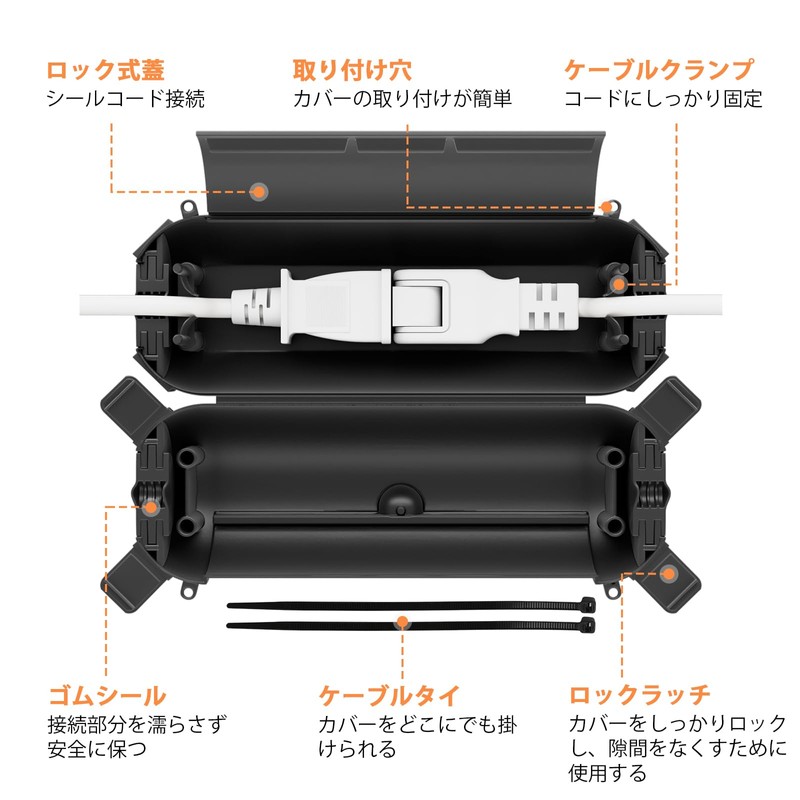 ロック式蓋
シールコード接続

取り付け穴
カバーの取り付けが簡単

ケーブルクランプ
コードにしっかり固定

ゴムシール
接続部分を濡らさず安全に保つ

ケーブルタイ
カバーをどこにでも掛けられる

ロックラッチ
カバーをしっかりロックし、隙間をなくすために使用する