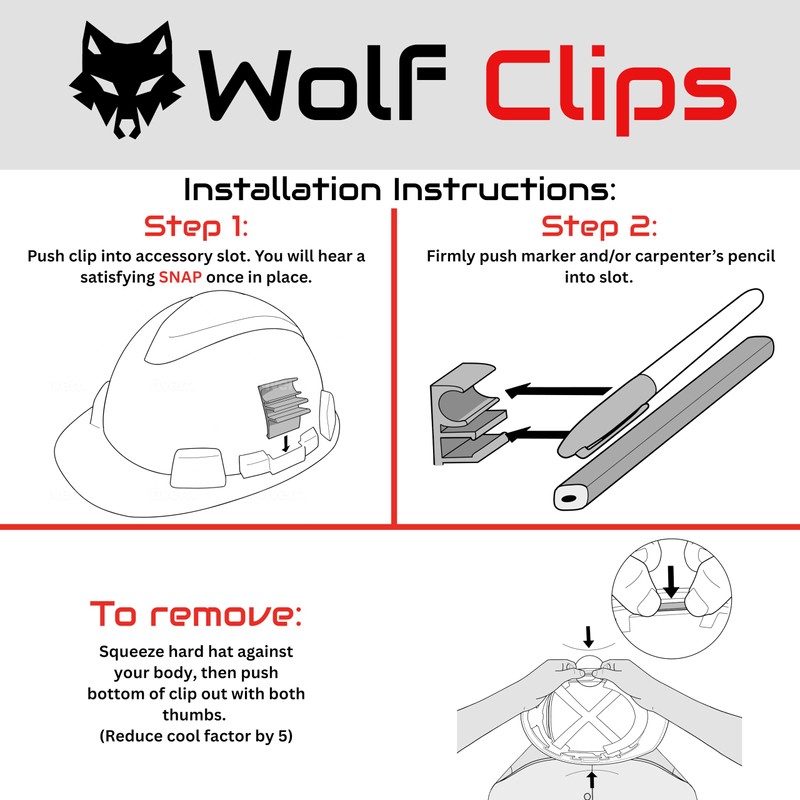 Wolf Clips

Installation Instructions:

Step 1:

Push clip into accessory slot. You will hear a satisfying SNAP once in place.

Step 2:

Firmly push marker and/or carpenter's pencil into slot.

To remove:

Squeeze hard hat against your body, then push bottom of clip out with both thumbs.
(Reduce cool factor by 5)