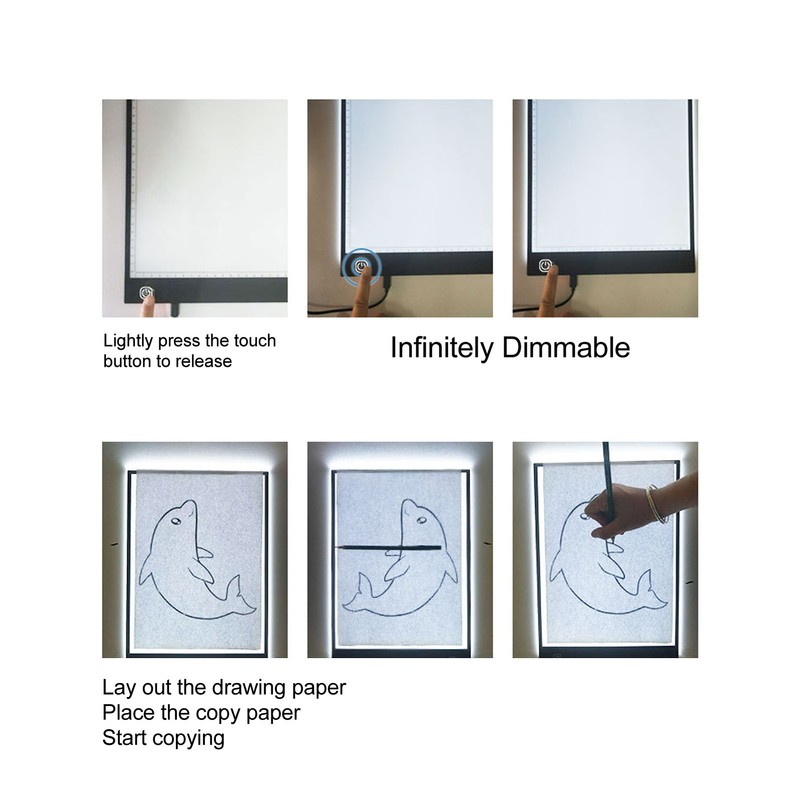 Lightly press the touch button to release

Infinitely Dimmable

Lay out the drawing paper
Place the copy paper
Start copying