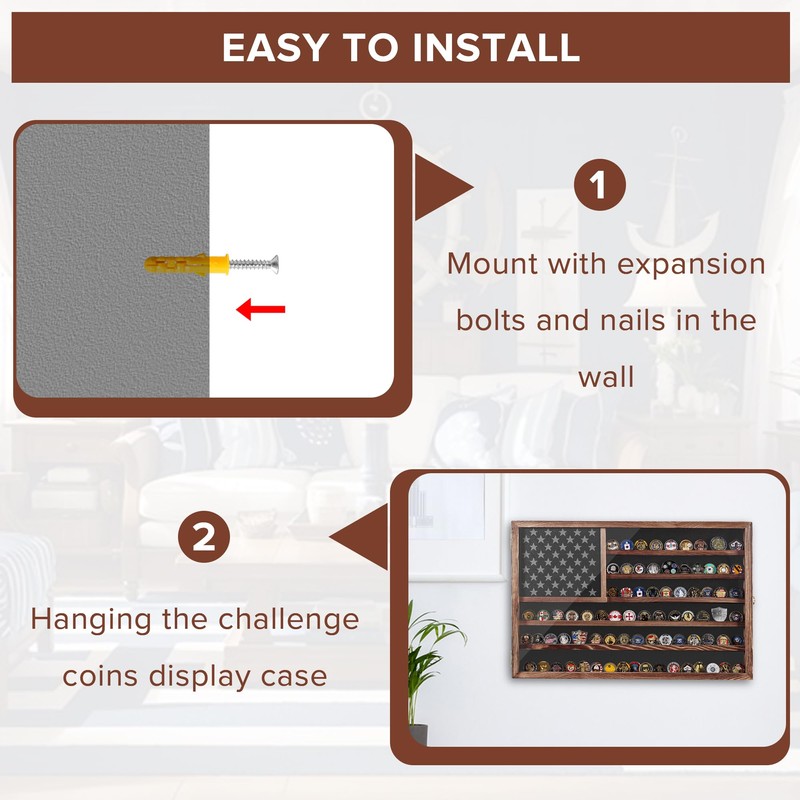 EASY TO INSTALL

1

Mount with expansion bolts and nails in the wall

2

Hanging the challenge coins display case