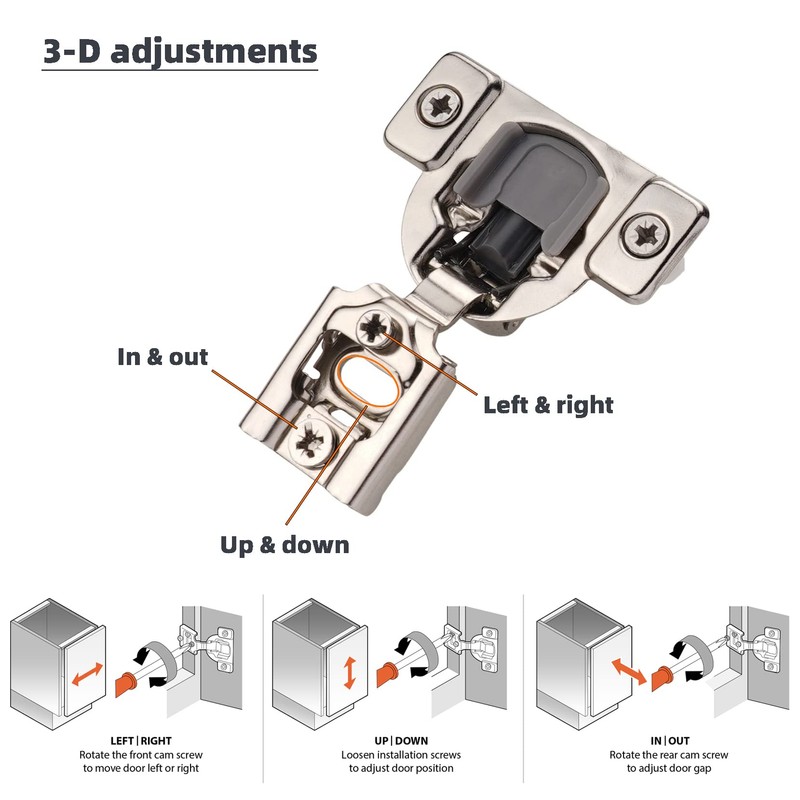 3-D adjustments

In & out

Left & right

Up & down

LEFT | RIGHT
Rotate the front cam screw to move door left or right

UP | DOWN
Loosen installation screws to adjust door position

IN | OUT
Rotate the rear cam screw to adjust door gap