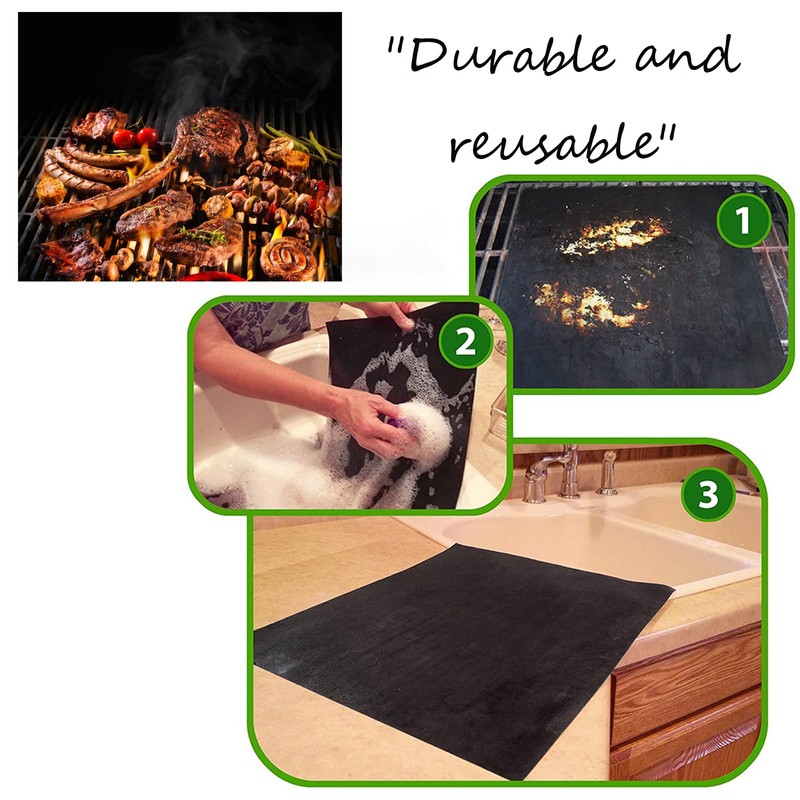 "Durable and reusable"

1

2

3