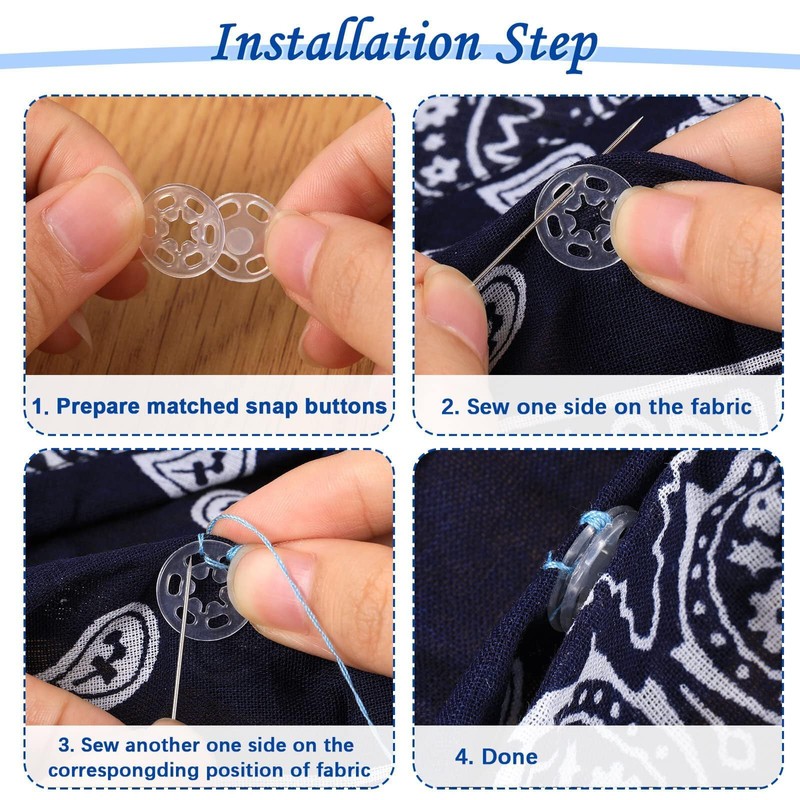 Installation Step

1. Prepare matched snap buttons

2. Sew one side on the fabric

3. Sew another one side on the correspongding position of fabric

4. Done