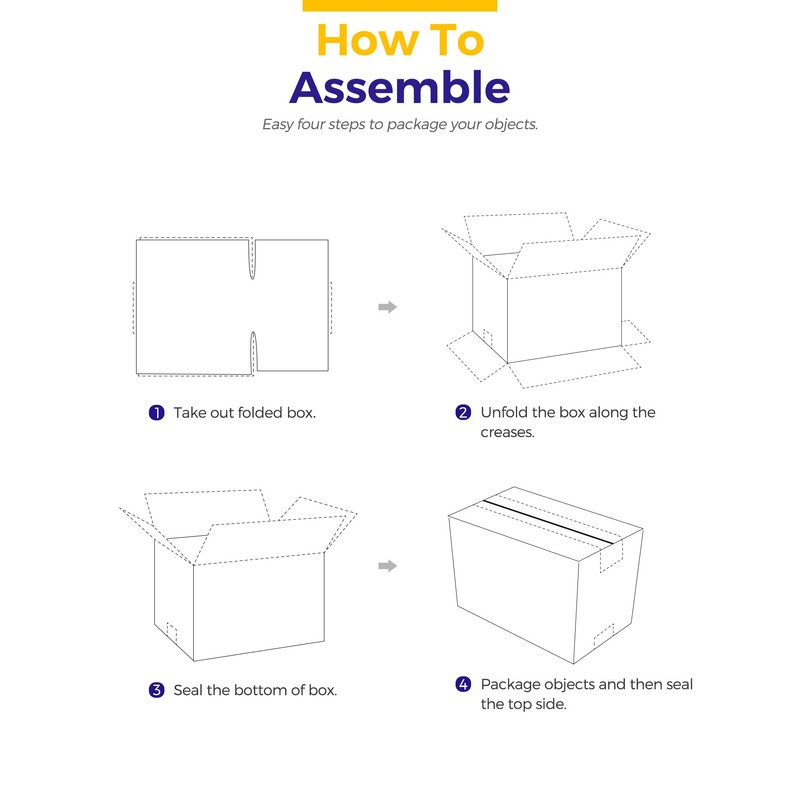 How To
Assemble

Easy four steps to package your objects.

1 Take out folded box.

2 Unfold the box along the creases.

3 Seal the bottom of box.

4 Package objects and then seal the top side.