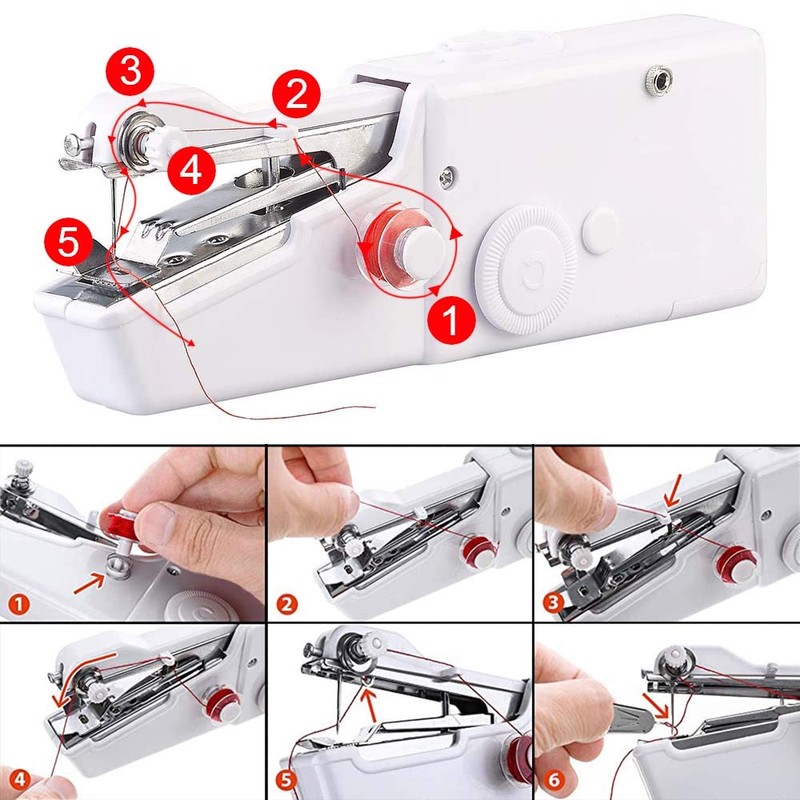 3
2
4
5
1

1
2
3
4
5
6