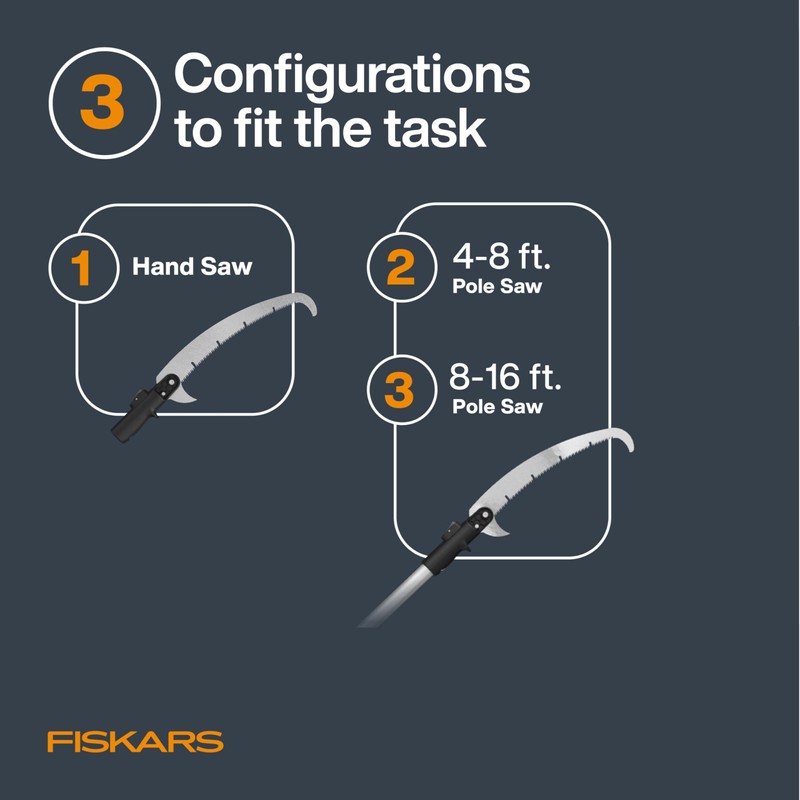 3 Configurations to fit the task

1 Hand Saw

2 4-8 ft. Pole Saw

3 8-16 ft. Pole Saw

FISKARS