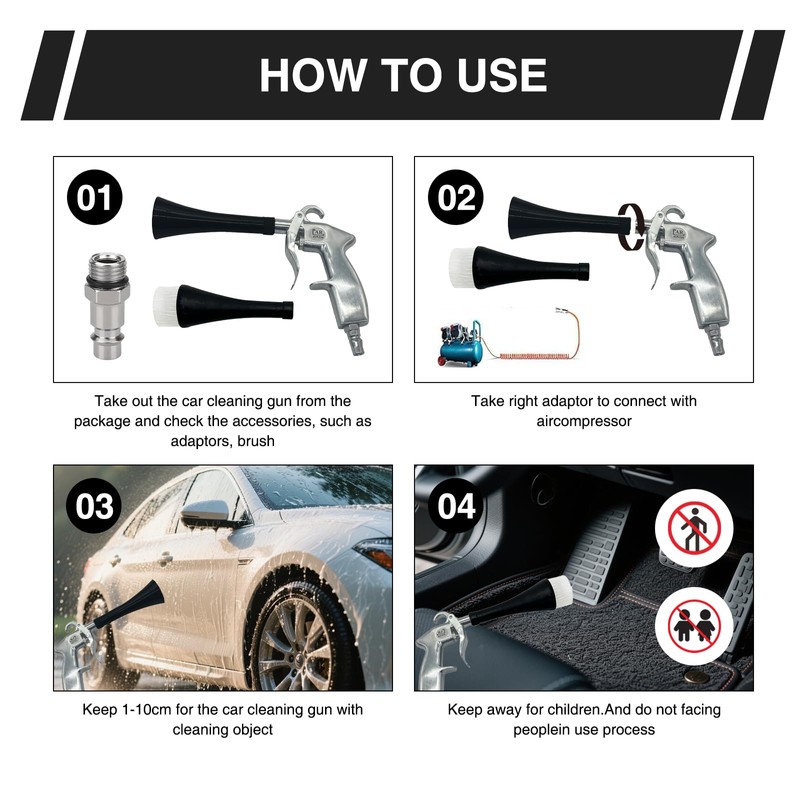 HOW TO USE

01

Take out the car cleaning gun from the package and check the accessories, such as adaptors, brush

02

Take right adaptor to connect with aircompressor

03

Keep 1-10cm for the car cleaning gun with cleaning object

04

Keep away for children.And do not facing peoplein use process